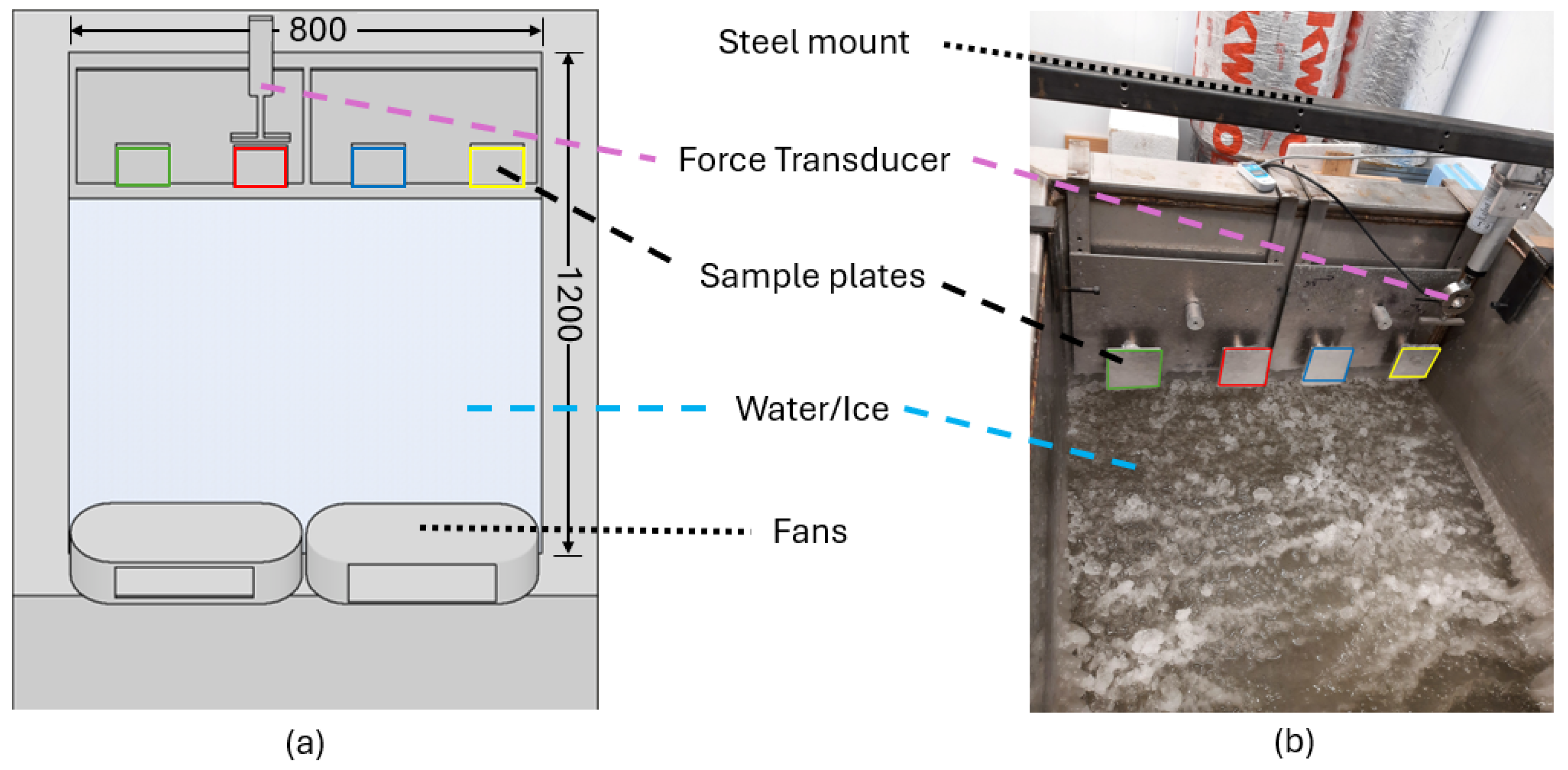 800

1200

Steel mount

Force Transducer

Sample plates

Water/Ice

Fans

(a)

(b)