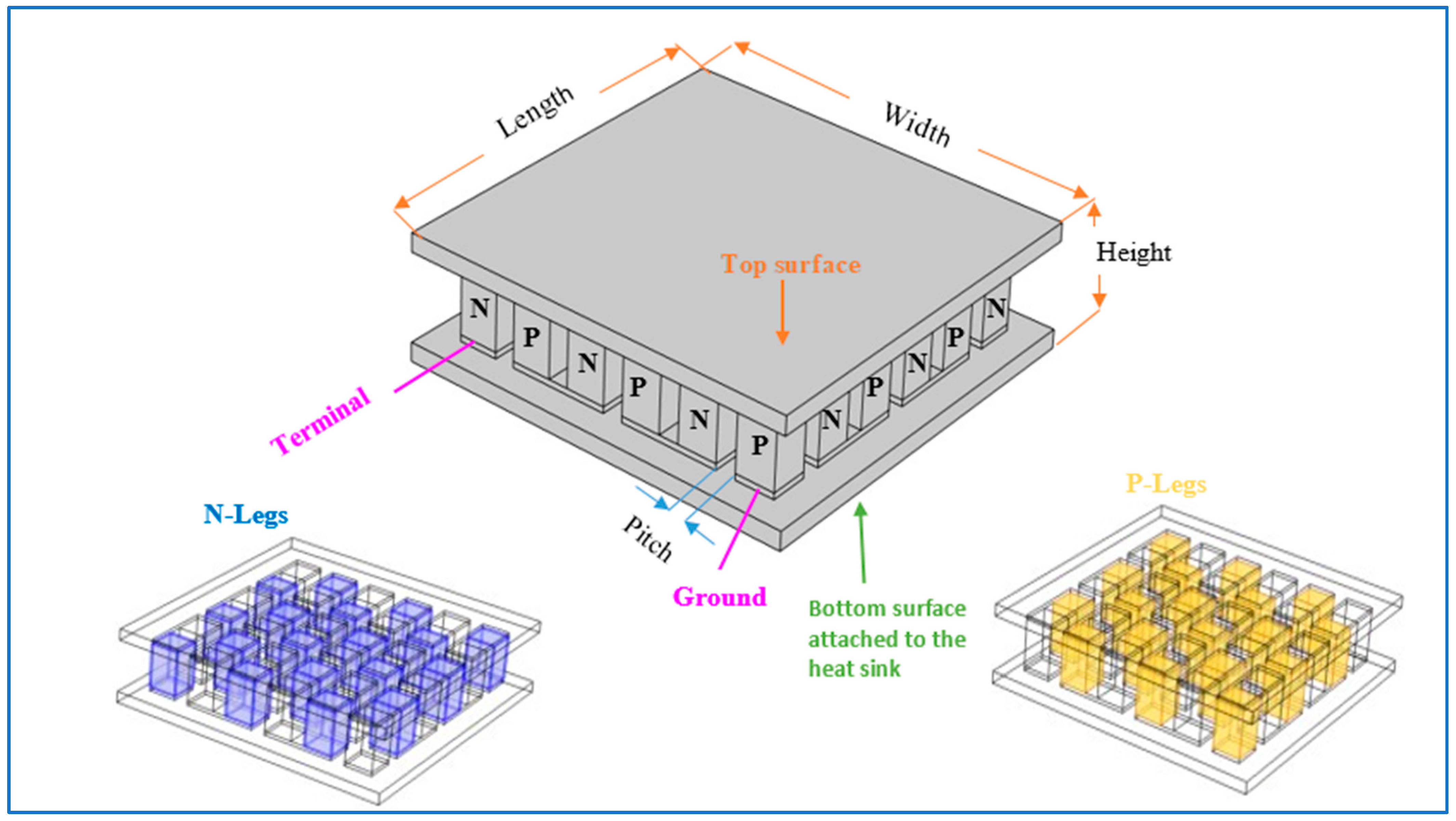 Length
Width
Height
Top surface
N
P
N
P
N
P
N
P
N
P
N
Terminal
Pitch
Ground
Bottom surface attached to the heat sink
N-Legs
P-Legs