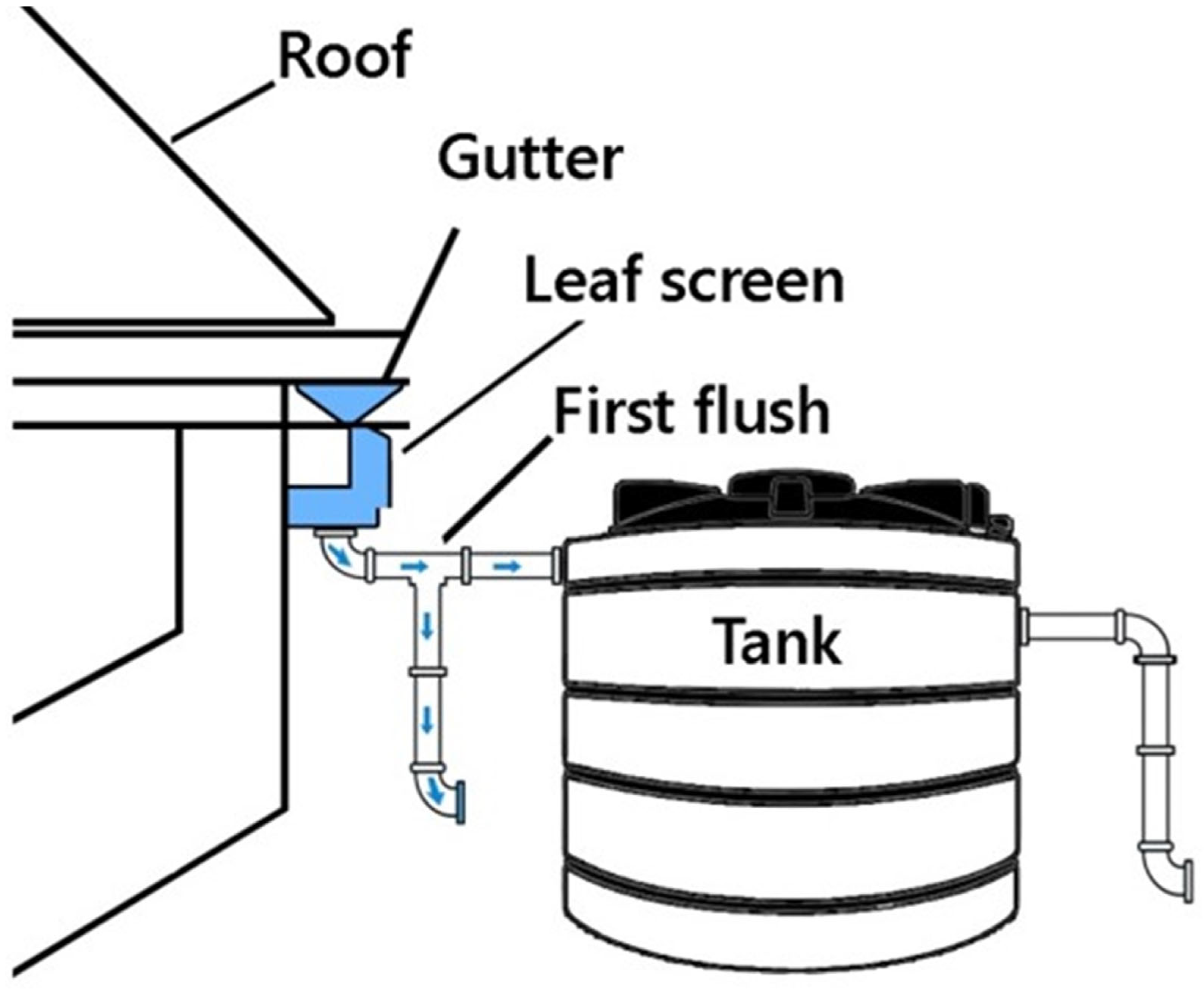 Roof

Gutter

Leaf screen

First flush

Tank