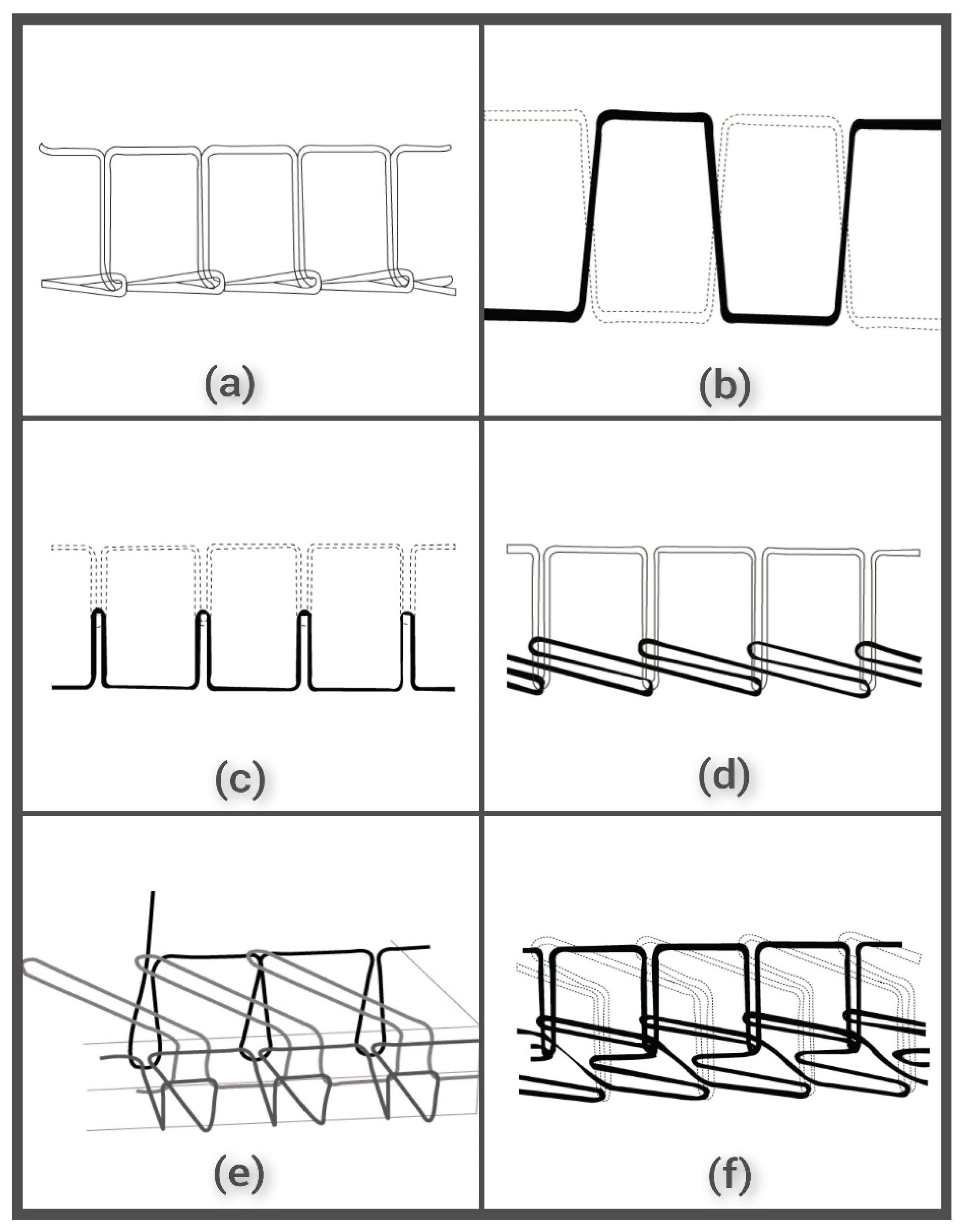 (a)

(b)

(c)

(d)

(e)

(f)