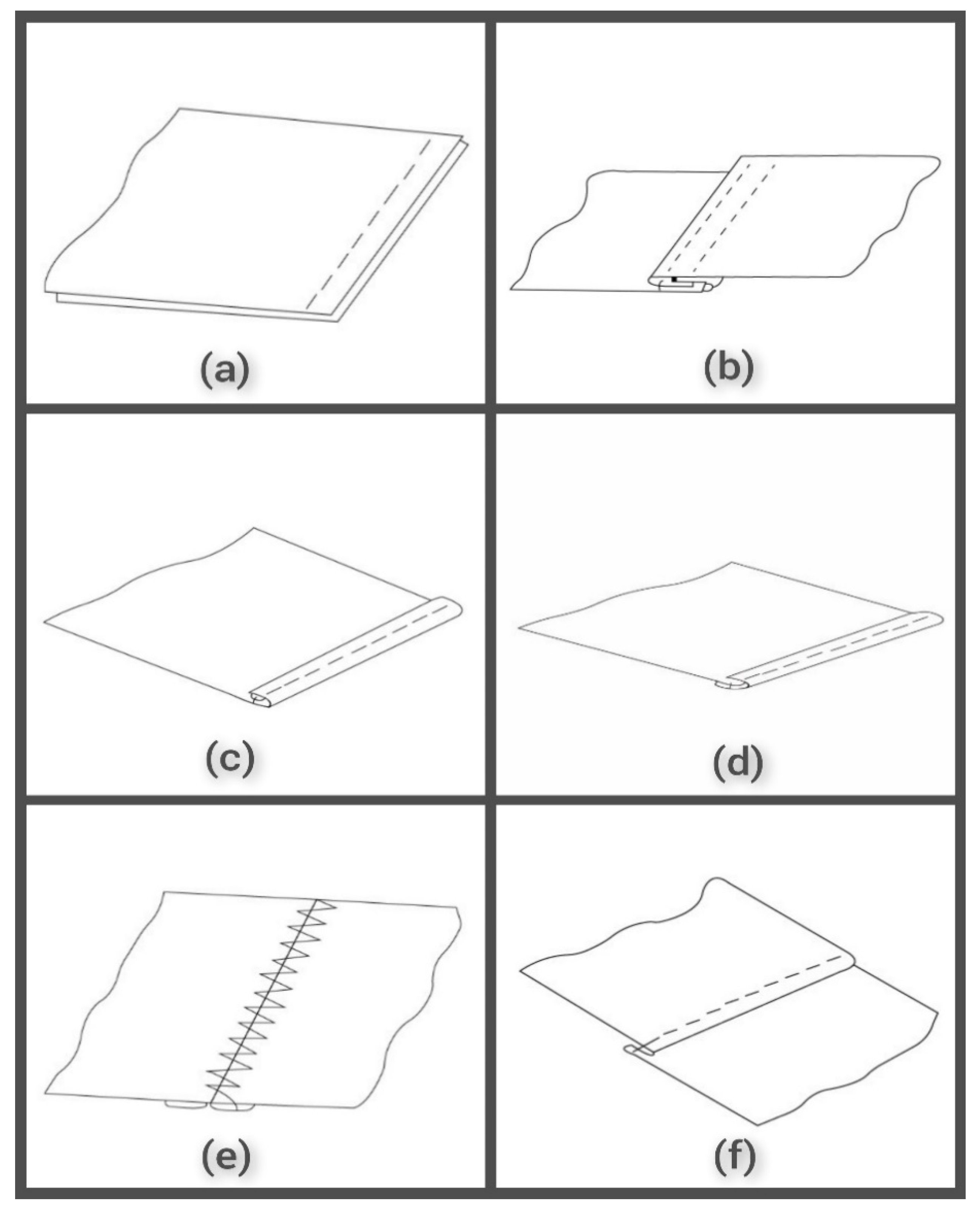 (a)

(b)

(c)

(d)

(e)

(f)