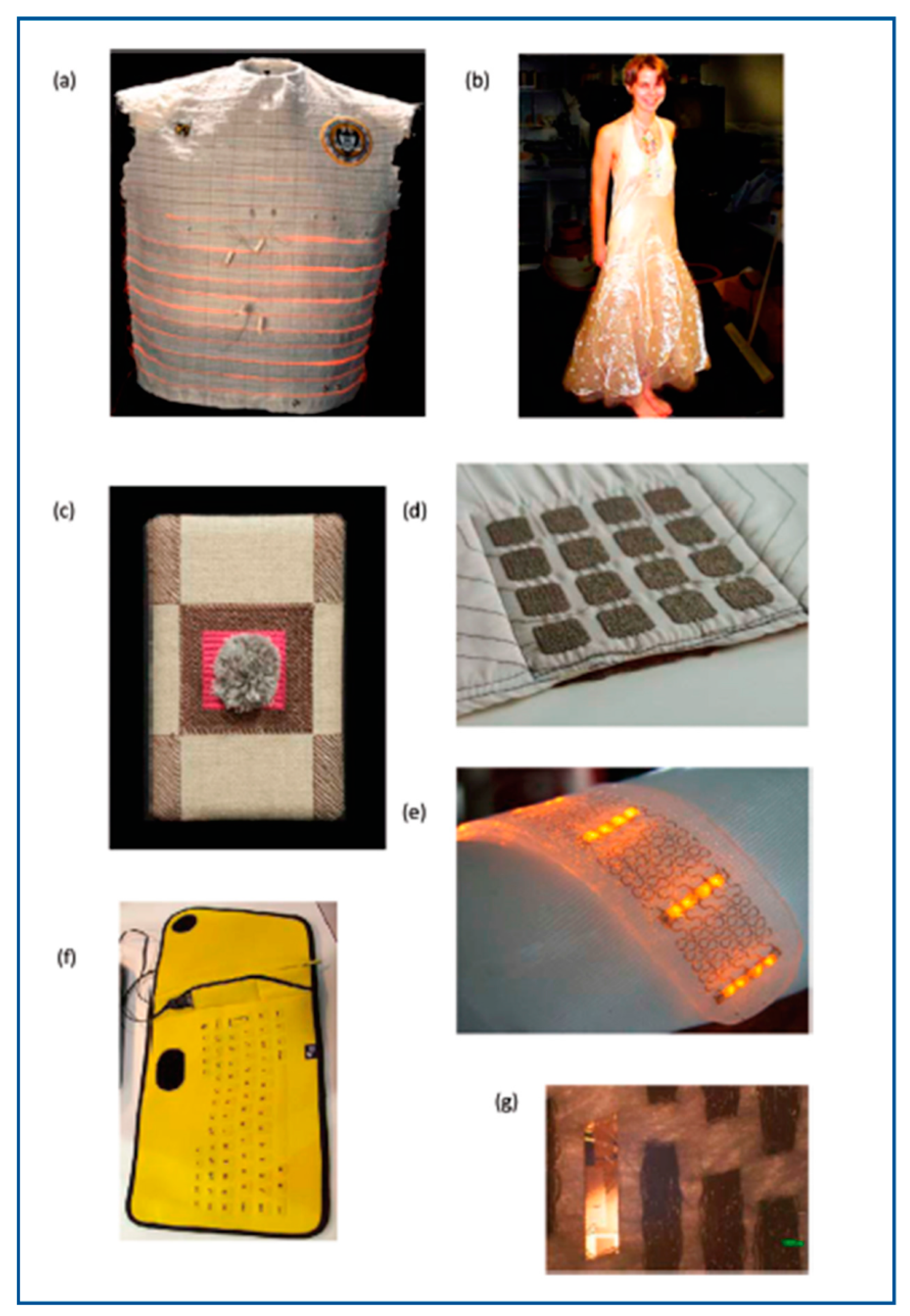 (a)

(b)

(c)

(d)

(e)

(f)

(g)