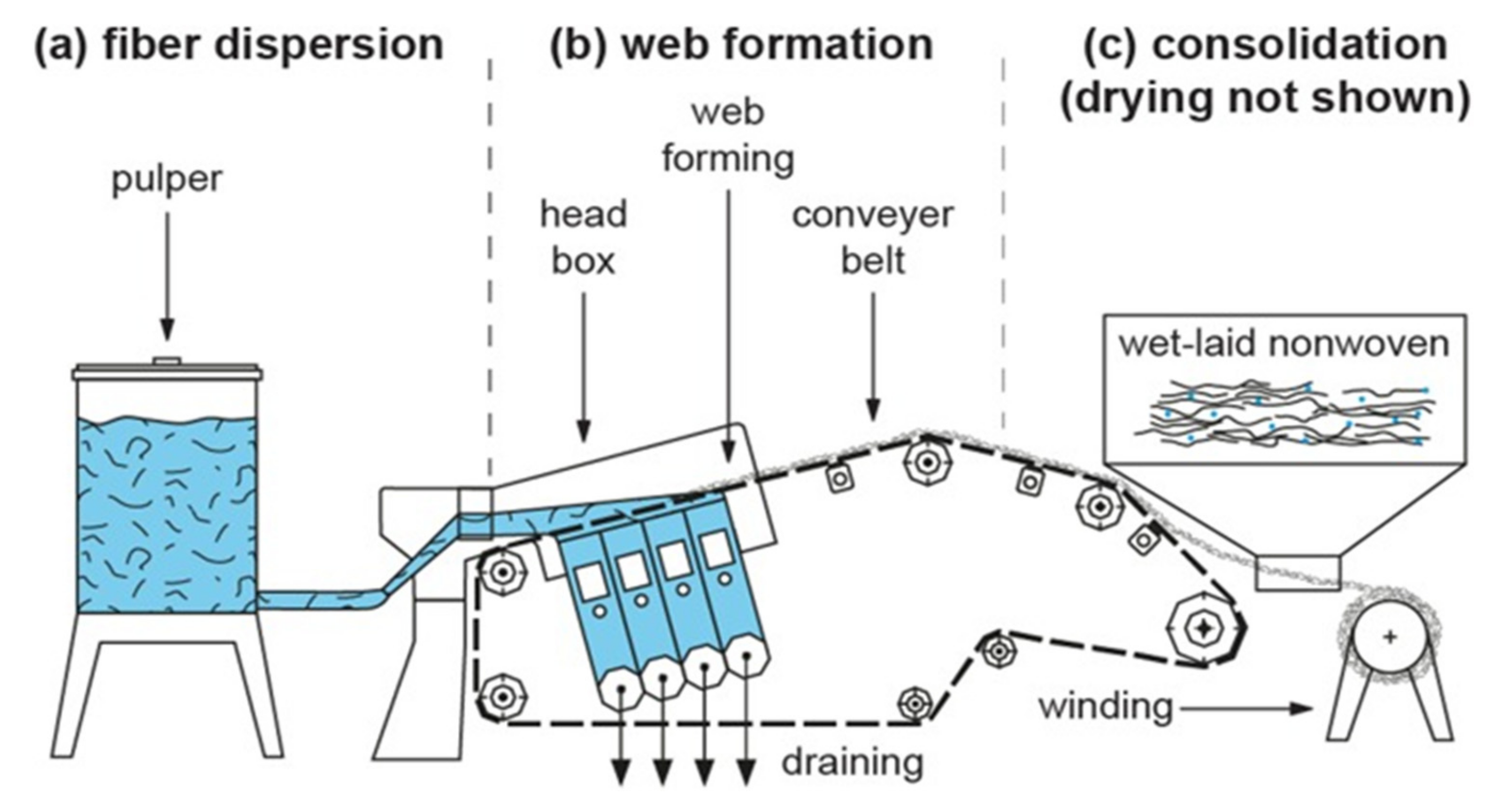 (a) fiber dispersion

(b) web formation

(c) consolidation (drying not shown)

pulper

head box

web forming

conveyer belt

wet-laid nonwoven

winding

draining