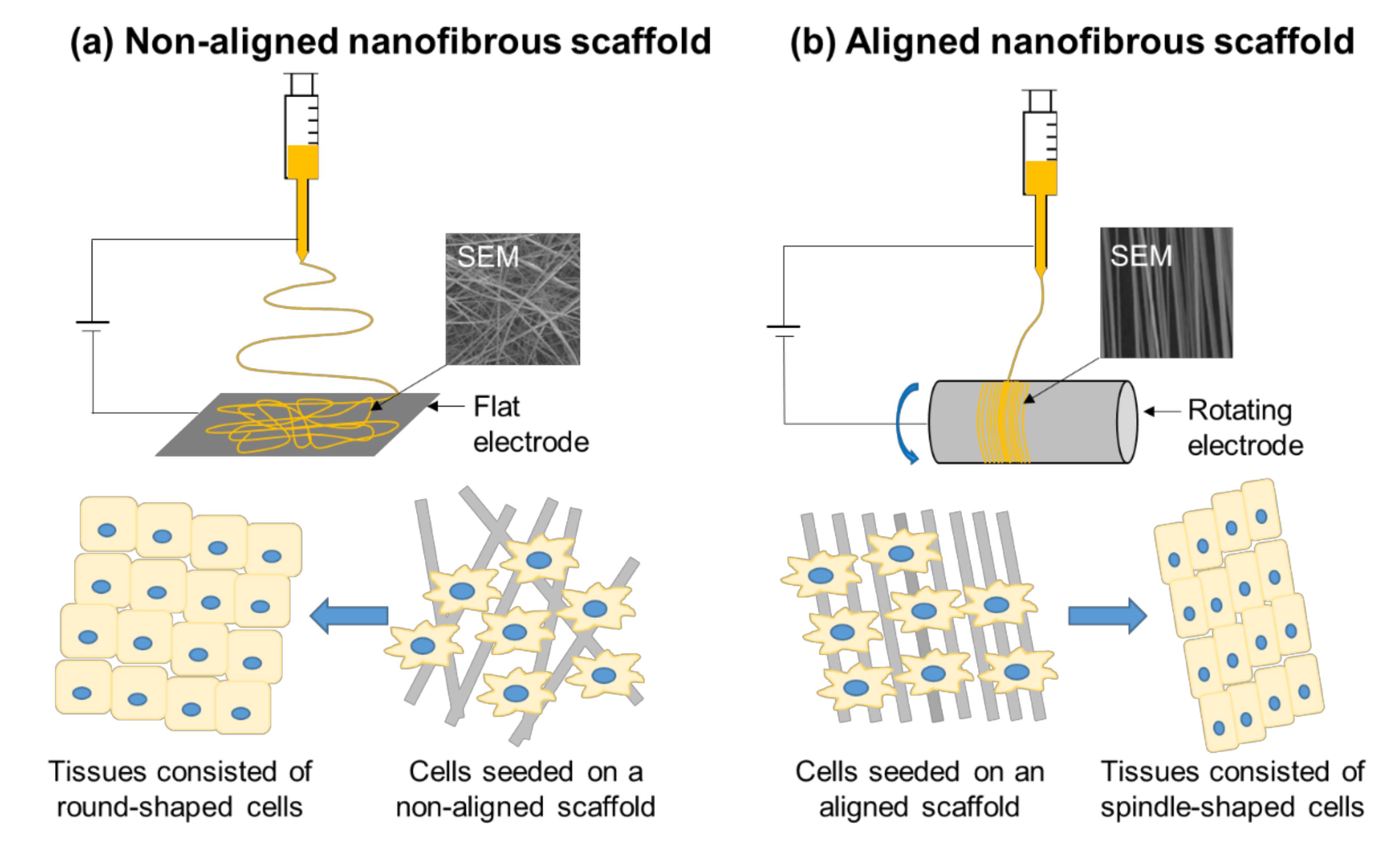 (a) Non-aligned nanofibrous scaffold

SEM

Flat electrode

Tissues consisted of round-shaped cells

Cells seeded on a non-aligned scaffold

(b) Aligned nanofibrous scaffold

SEM

Rotating electrode

Cells seeded on an aligned scaffold

Tissues consisted of spindle-shaped cells