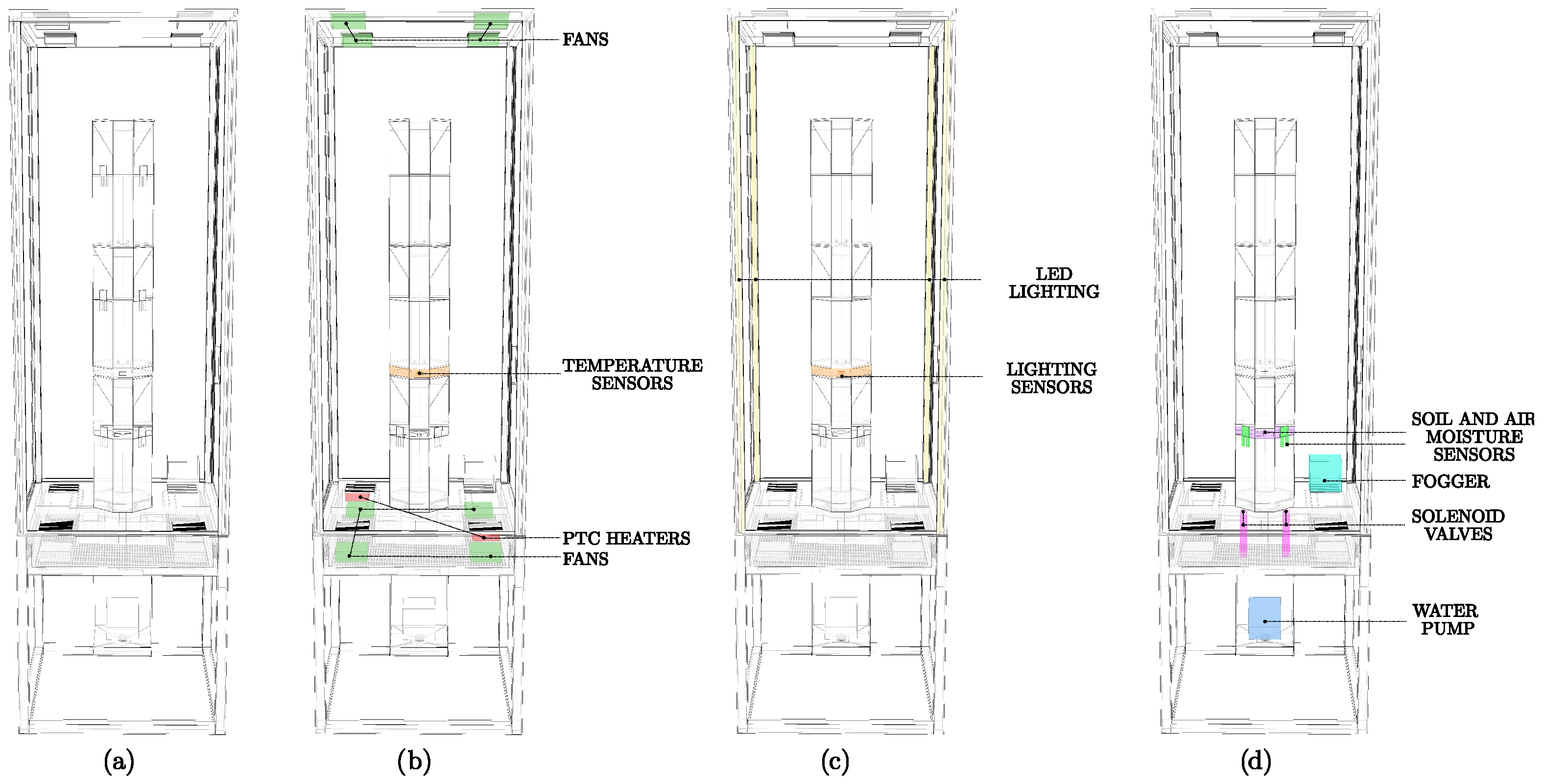 FANS

TEMPERATURE SENSORS

PTC HEATERS

FANS

LED LIGHTING

LIGHTING SENSORS

SOIL AND AIR MOISTURE SENSORS

FOGGER

SOLENOID VALVES

WATER PUMP

(a)

(b)

(c)

(d)