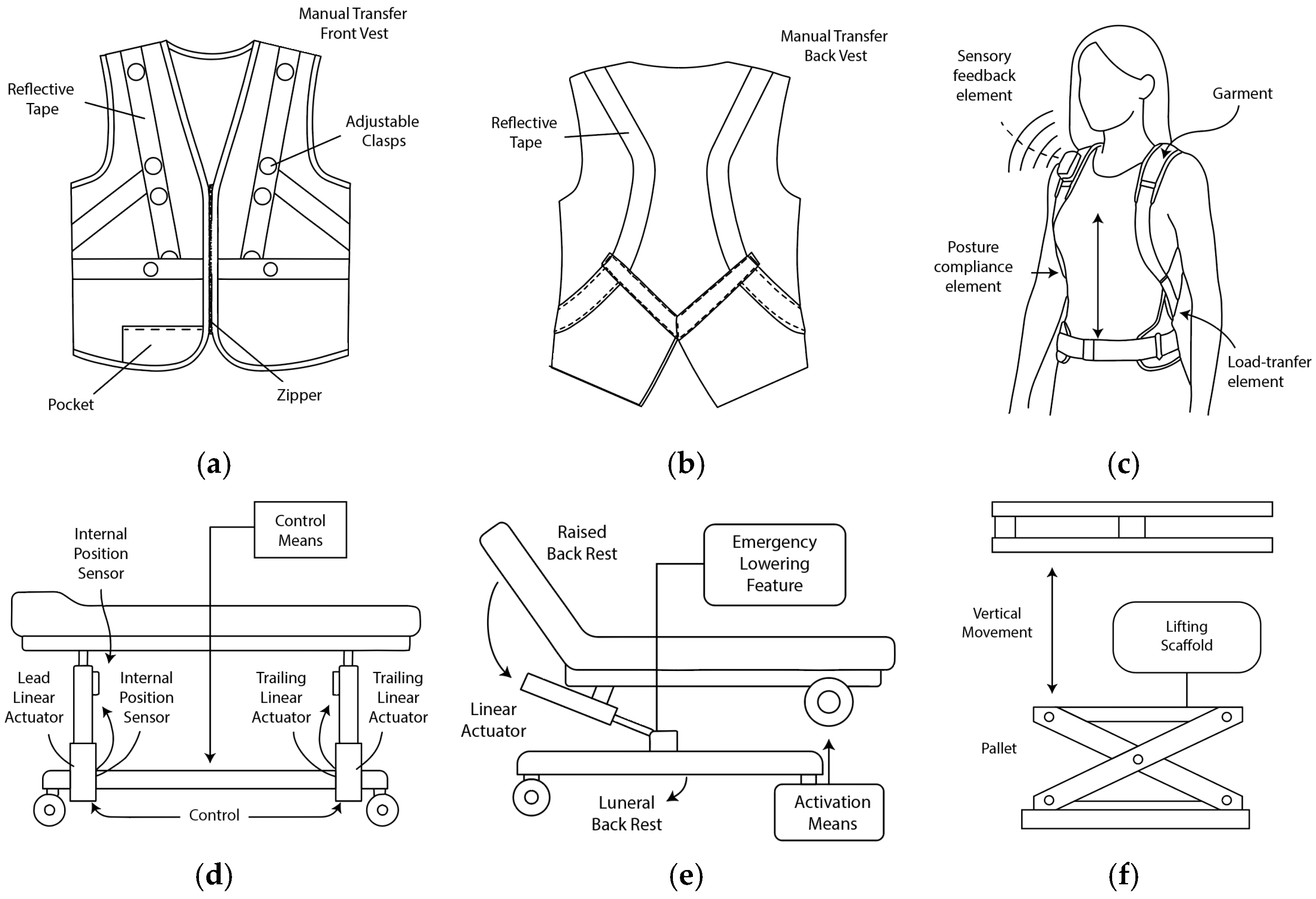 Manual Transfer Front Vest

Reflective Tape

Adjustable Clasps

Pocket

Zipper

(a)

Manual Transfer Back Vest

Reflective Tape

(b)

Sensory feedback element

Garment

Posture compliance element

Load-tranfer element

(c)

Control Means

Internal Position Sensor

Lead Linear Actuator

Internal Position Sensor

Trailing Linear Actuator

Trailing Linear Actuator

Control

(d)

Raised Back Rest

Emergency Lowering Feature

Linear Actuator

Luneral Back Rest

Activation Means

(e)

Vertical Movement

Lifting Scaffold

Pallet

(f)