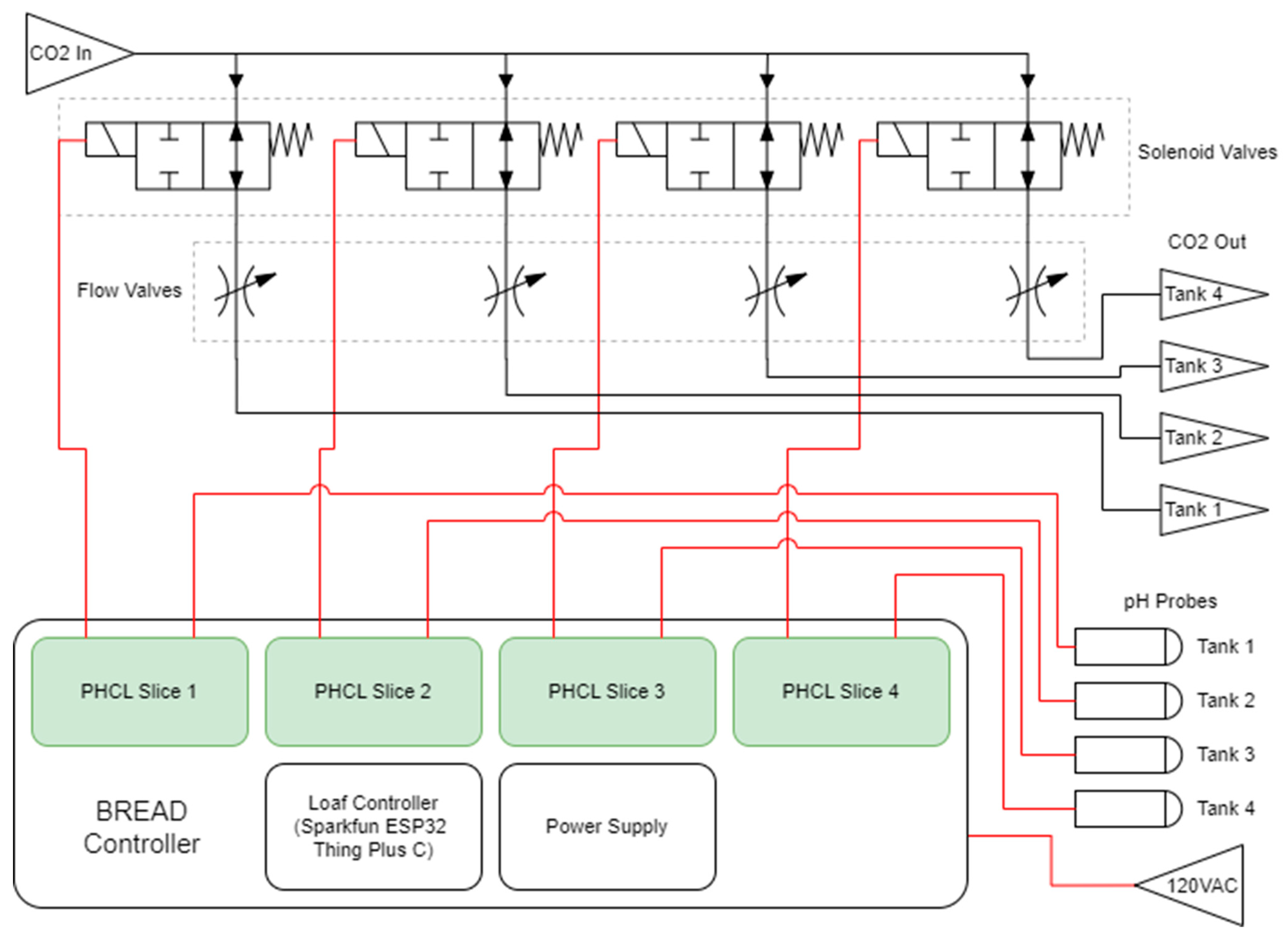 CO2 In

Solenoid Valves

CO2 Out

Flow Valves

Tank 4

Tank 3

Tank 2

Tank 1

pH Probes

Tank 1

Tank 2

Tank 3

Tank 4

PHCL Slice 1

PHCL Slice 2

PHCL Slice 3

PHCL Slice 4

BREAD Controller

Loaf Controller (Sparkfun ESP32 Thing Plus C)

Power Supply

120VAC