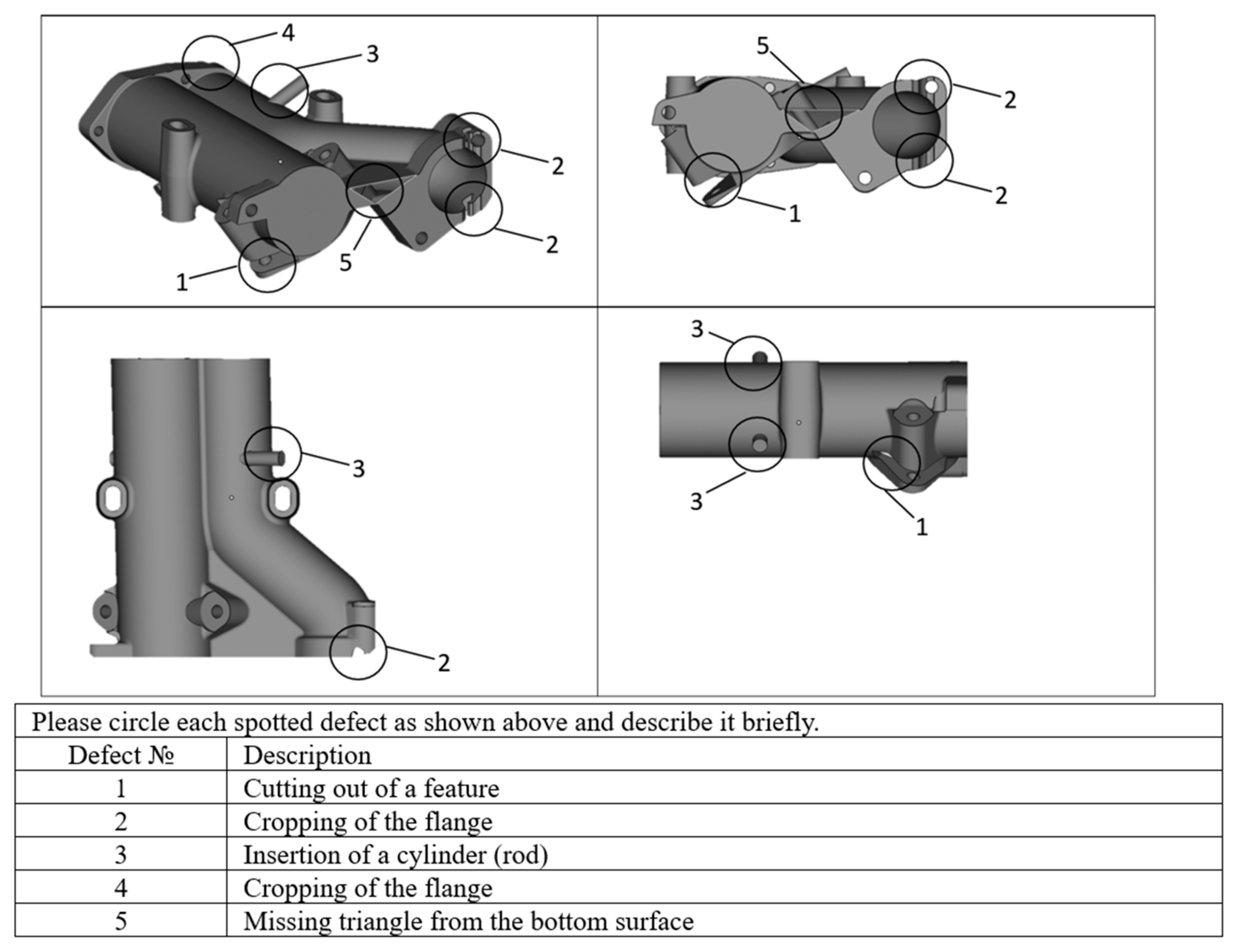 4
3
2
2
5
1

5
2
2
1

3
2

3
3
1

Please circle each spotted defect as shown above and describe it briefly.

| Defect № | Description |
|---|---|
| 1 | Cutting out of a feature |
| 2 | Cropping of the flange |
| 3 | Insertion of a cylinder (rod) |
| 4 | Cropping of the flange |
| 5 | Missing triangle from the bottom surface |