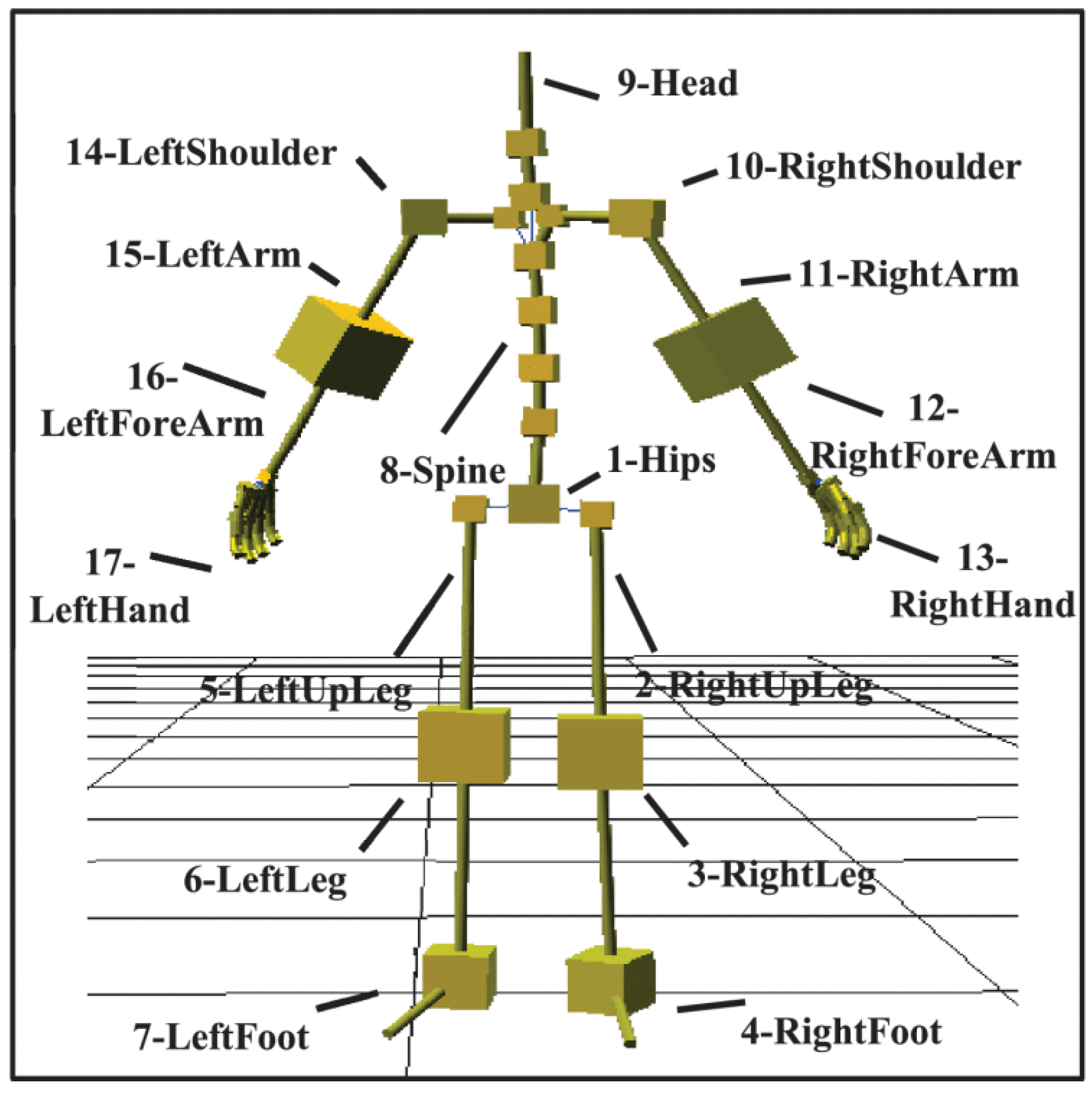 9-Head

14-LeftShoulder

10-RightShoulder

15-LeftArm

11-RightArm

16-LeftForeArm

12-RightForeArm

8-Spine

1-Hips

17-LeftHand

13-RightHand

5-LeftUpLeg

2-RightUpLeg

6-LeftLeg

3-RightLeg

7-LeftFoot

4-RightFoot