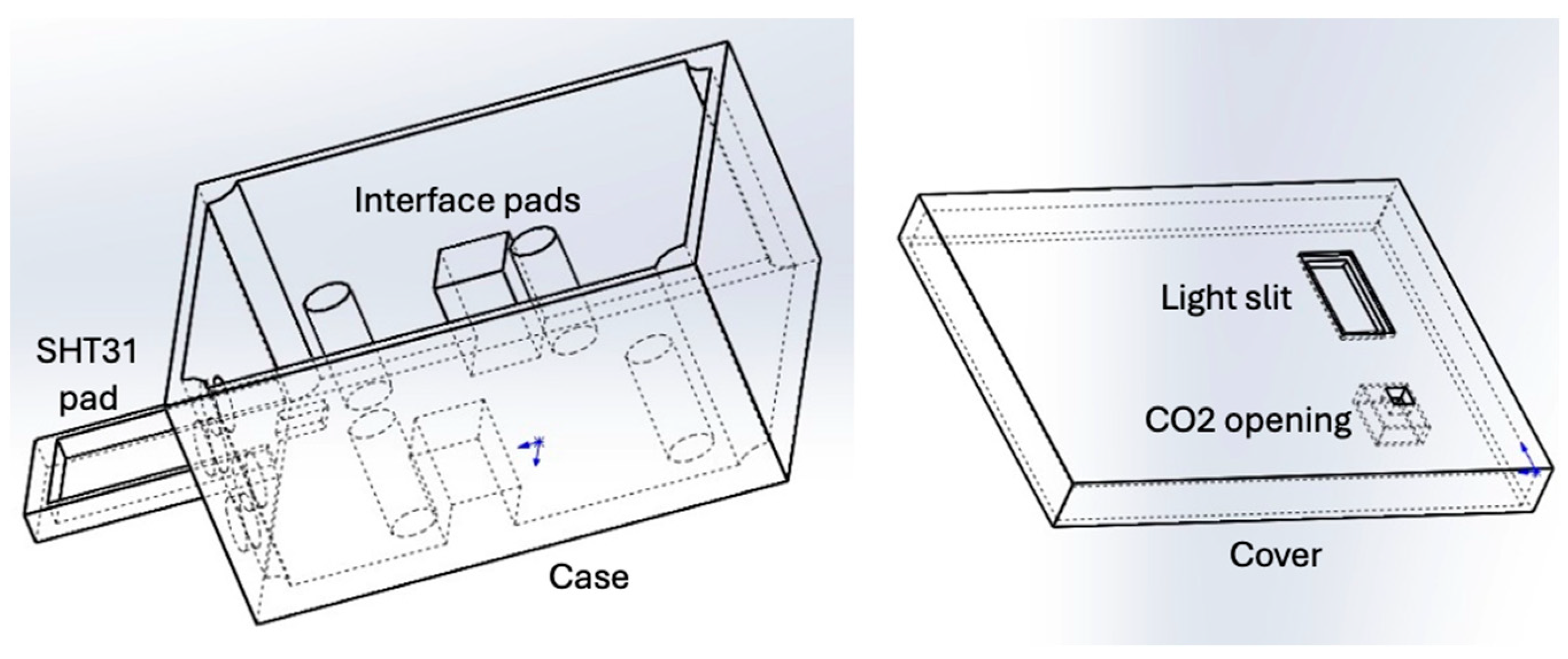 Interface pads

SHT31 pad

Case

Light slit

CO2 opening

Cover