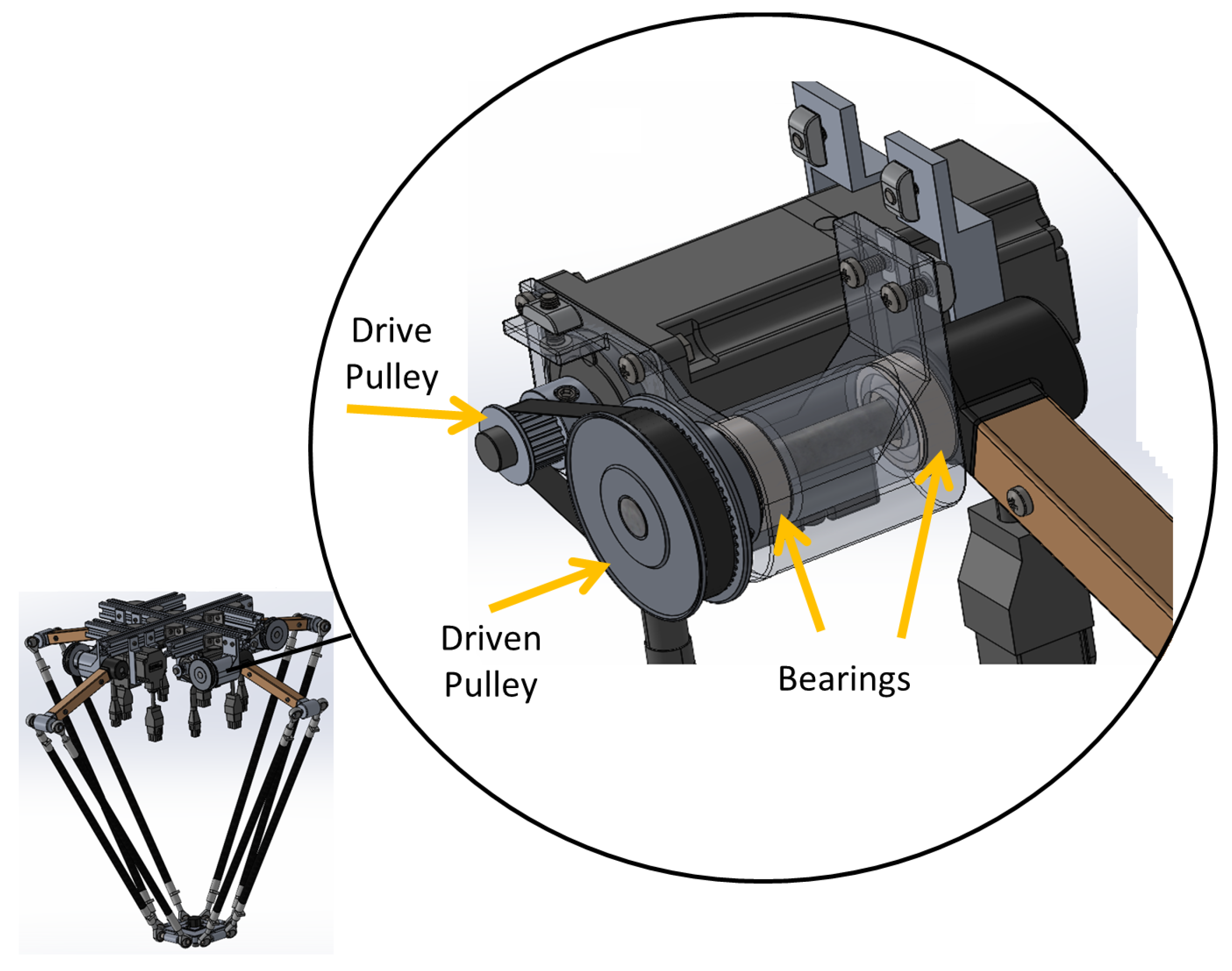 Drive Pulley

Driven Pulley

Bearings