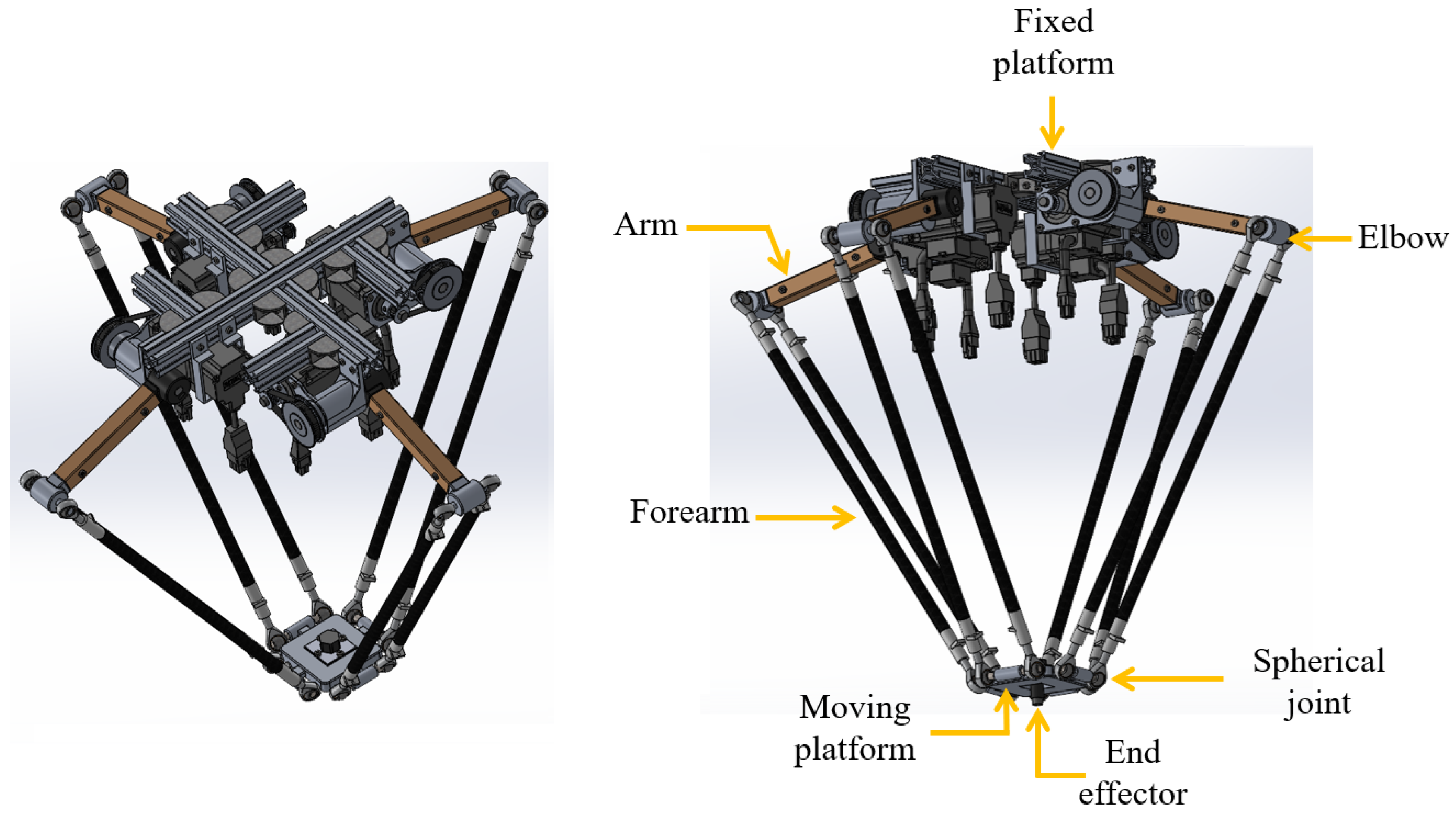 Fixed platform

Arm

Elbow

Forearm

Spherical joint

Moving platform

End effector