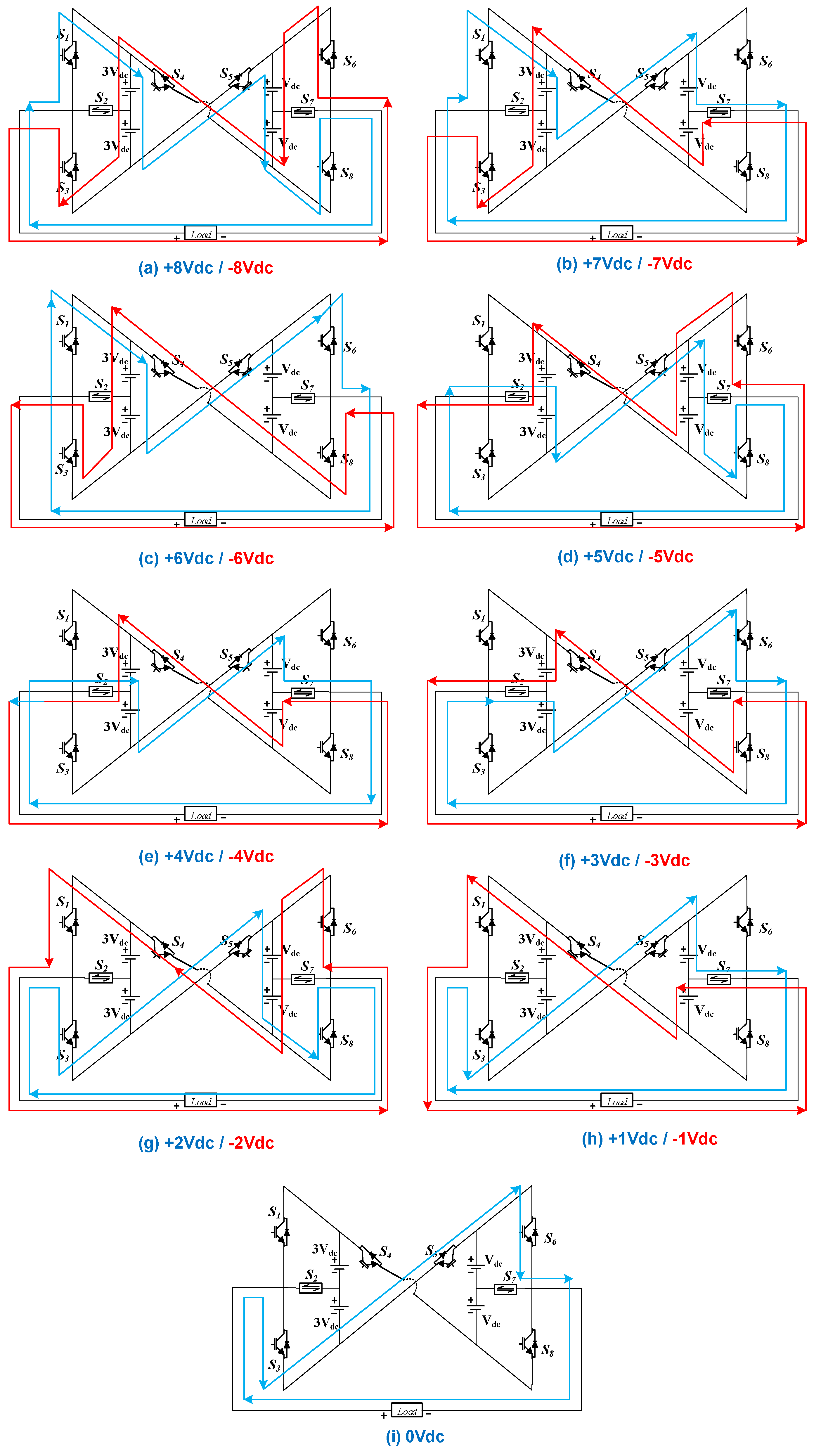 $S_1$ $3V_{dc}$ $S_4$ $S_5$ $V_{dc}$ $S_6$ $S_2$ $S_7$ $3V_{dc}$ $V_{dc}$ $S_3$ $S_8$ + Load −

(a) +8Vdc / -8Vdc

$S_1$ $3V_{dc}$ $S_4$ $S_5$ $V_{dc}$ $S_6$ $S_2$ $S_7$ $3V_{dc}$ $V_{dc}$ $S_3$ $S_8$ + Load −

(b) +7Vdc / -7Vdc

$S_1$ $3V_{dc}$ $S_4$ $S_5$ $V_{dc}$ $S_6$ $S_2$ $S_7$ $3V_{dc}$ $V_{dc}$ $S_3$ $S_8$ + Load −

(c) +6Vdc / -6Vdc

$S_1$ $3V_{dc}$ $S_4$ $S_5$ $V_{dc}$ $S_6$ $S_2$ $S_7$ $3V_{dc}$ $V_{dc}$ $S_3$ $S_8$ + Load −

(d) +5Vdc / -5Vdc

$S_1$ $3V_{dc}$ $S_4$ $S_5$ $V_{dc}$ $S_6$ $S_2$ $S_7$ $3V_{dc}$ $V_{dc}$ $S_3$ $S_8$ + Load −

(e) +4Vdc / -4Vdc

$S_1$ $3V_{dc}$ $S_4$ $S_5$ $V_{dc}$ $S_6$ $S_2$ $S_7$ $3V_{dc}$ $V_{dc}$ $S_3$ $S_8$ + Load −

(f) +3Vdc / -3Vdc

$S_1$ $3V_{dc}$ $S_4$ $S_5$ $V_{dc}$ $S_6$ $S_2$ $S_7$ $3V_{dc}$ $V_{dc}$ $S_3$ $S_8$ + Load −

(g) +2Vdc / -2Vdc

$S_1$ $3V_{dc}$ $S_4$ $S_5$ $V_{dc}$ $S_6$ $S_2$ $S_7$ $3V_{dc}$ $V_{dc}$ $S_3$ $S_8$ + Load −

(h) +1Vdc / -1Vdc

$S_1$ $3V_{dc}$ $S_4$ $S_5$ $V_{dc}$ $S_6$ $S_2$ $S_7$ $3V_{dc}$ $V_{dc}$ $S_3$ $S_8$ + Load −

(i) 0Vdc