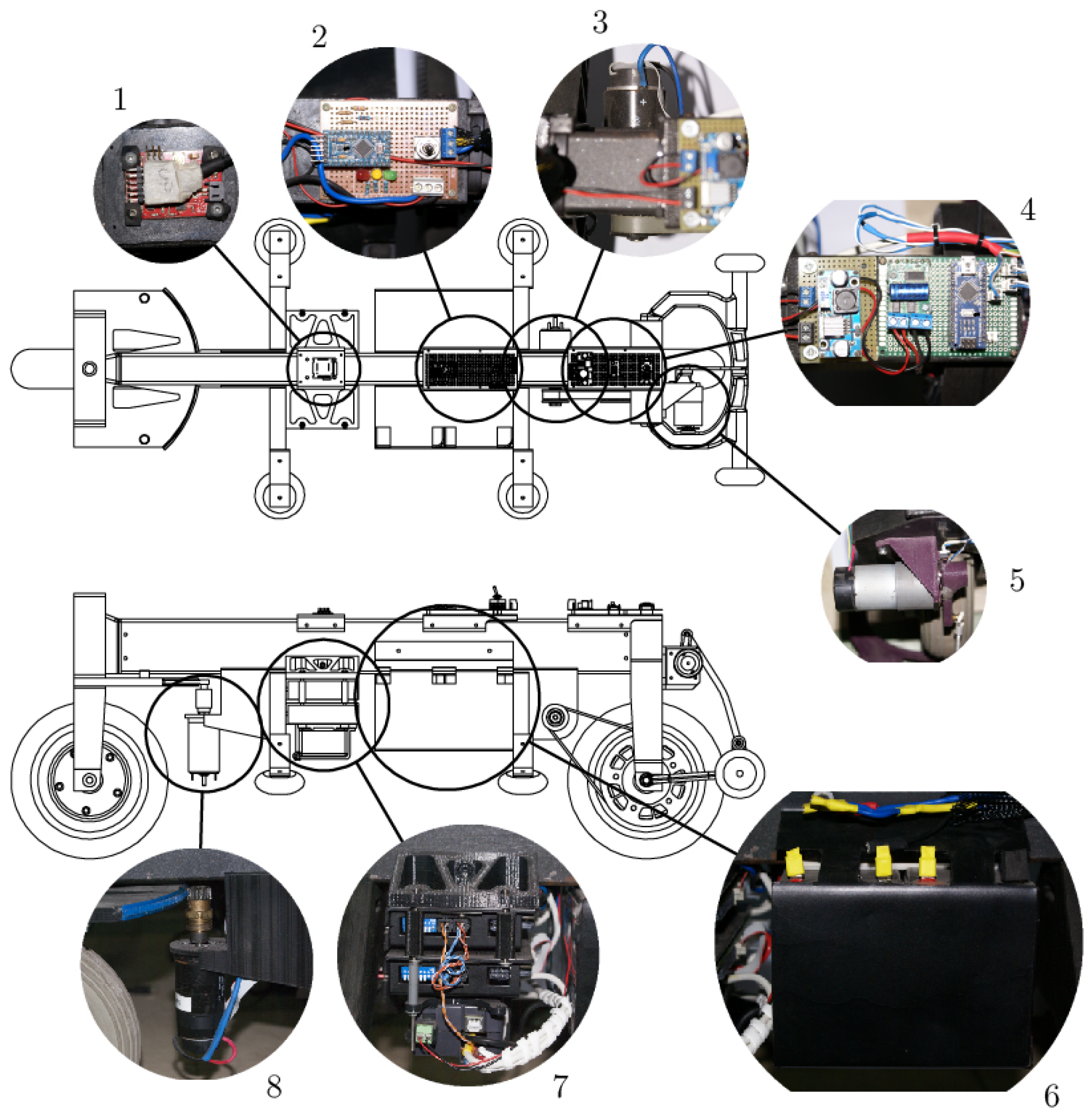 1

2

3

4

5

8

7

6