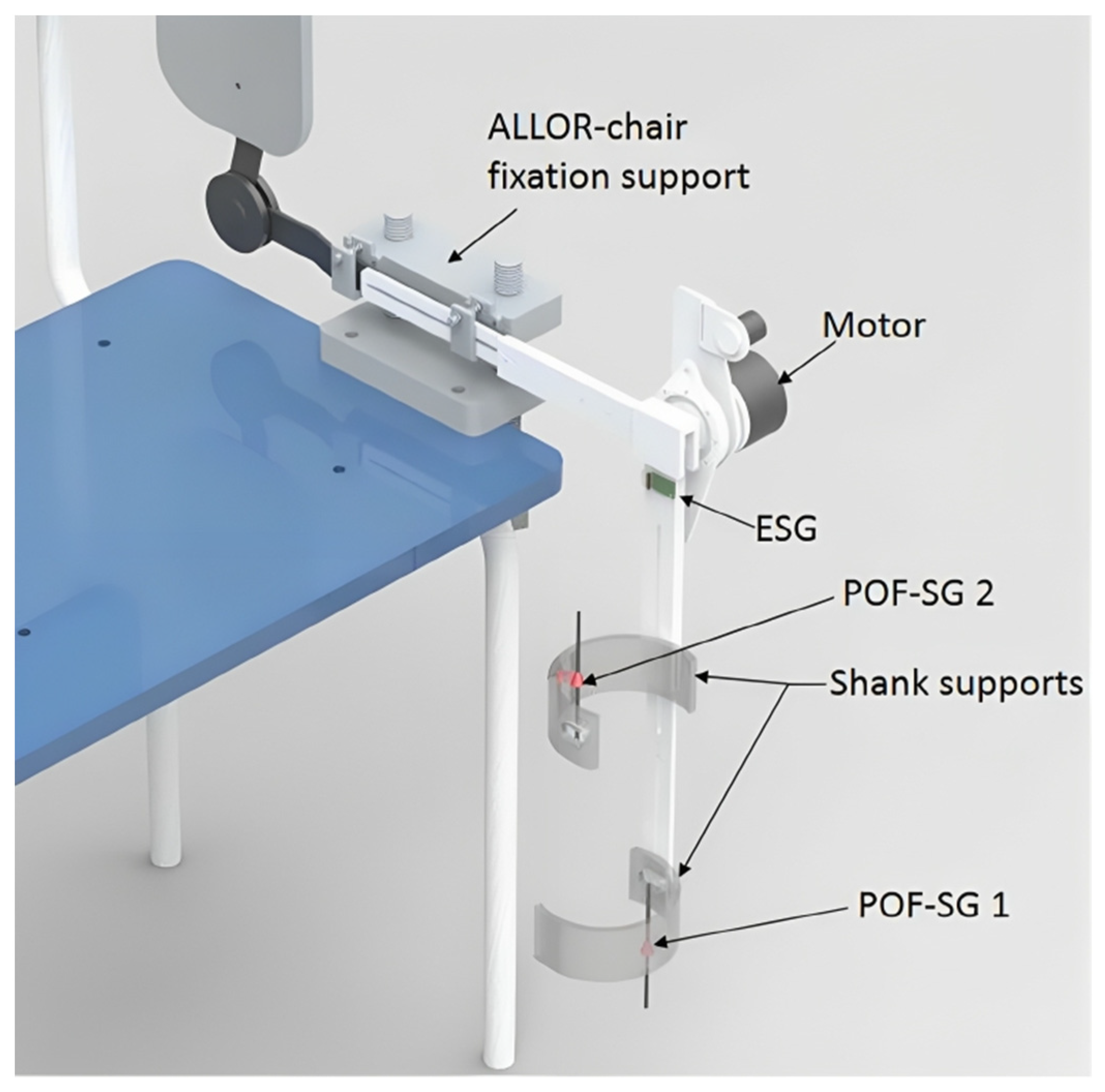 ALLOR-chair fixation support

Motor

ESG

POF-SG 2

Shank supports

POF-SG 1