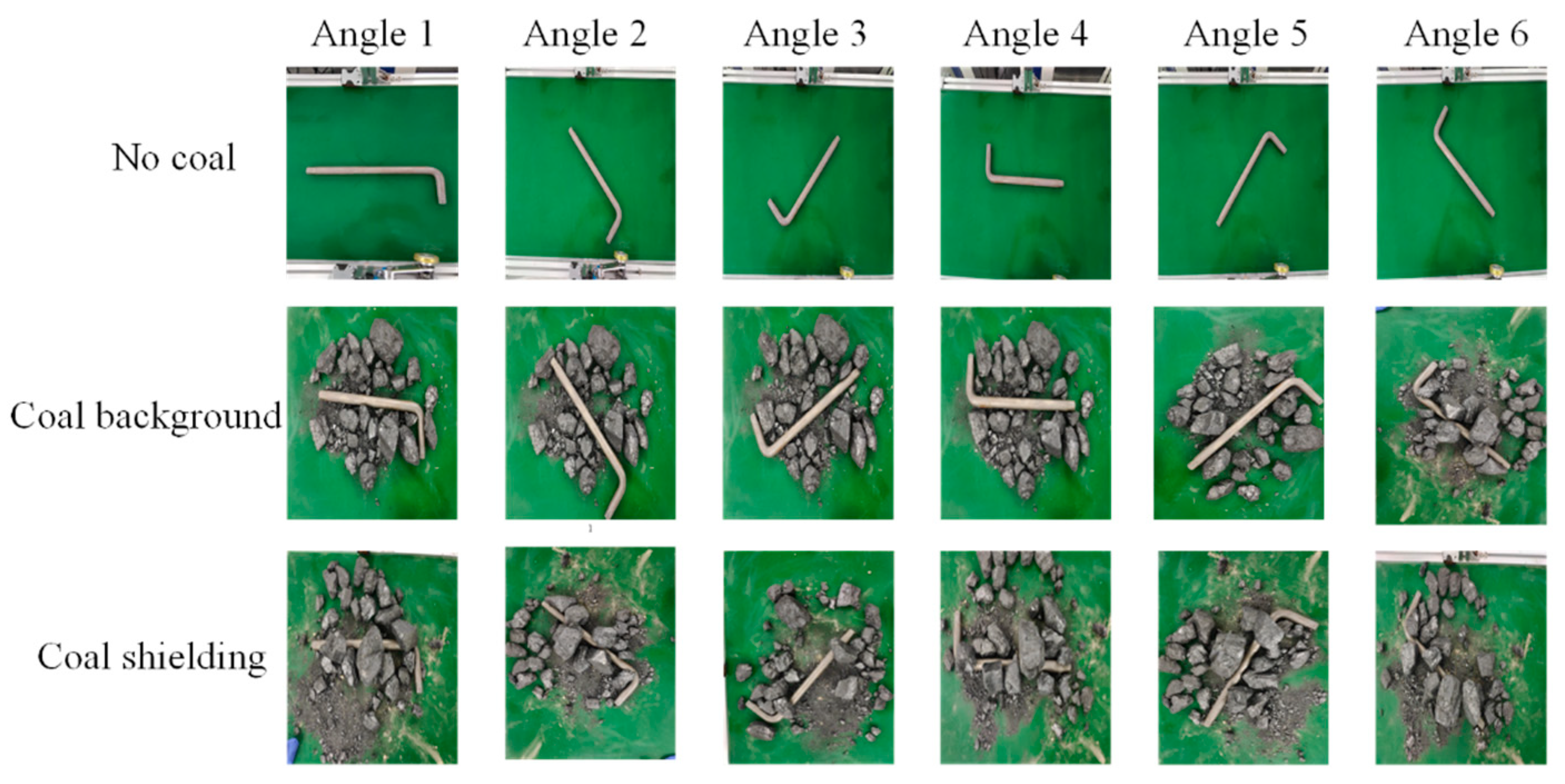 Angle 1 Angle 2 Angle 3 Angle 4 Angle 5 Angle 6

No coal

Coal background

Coal shielding