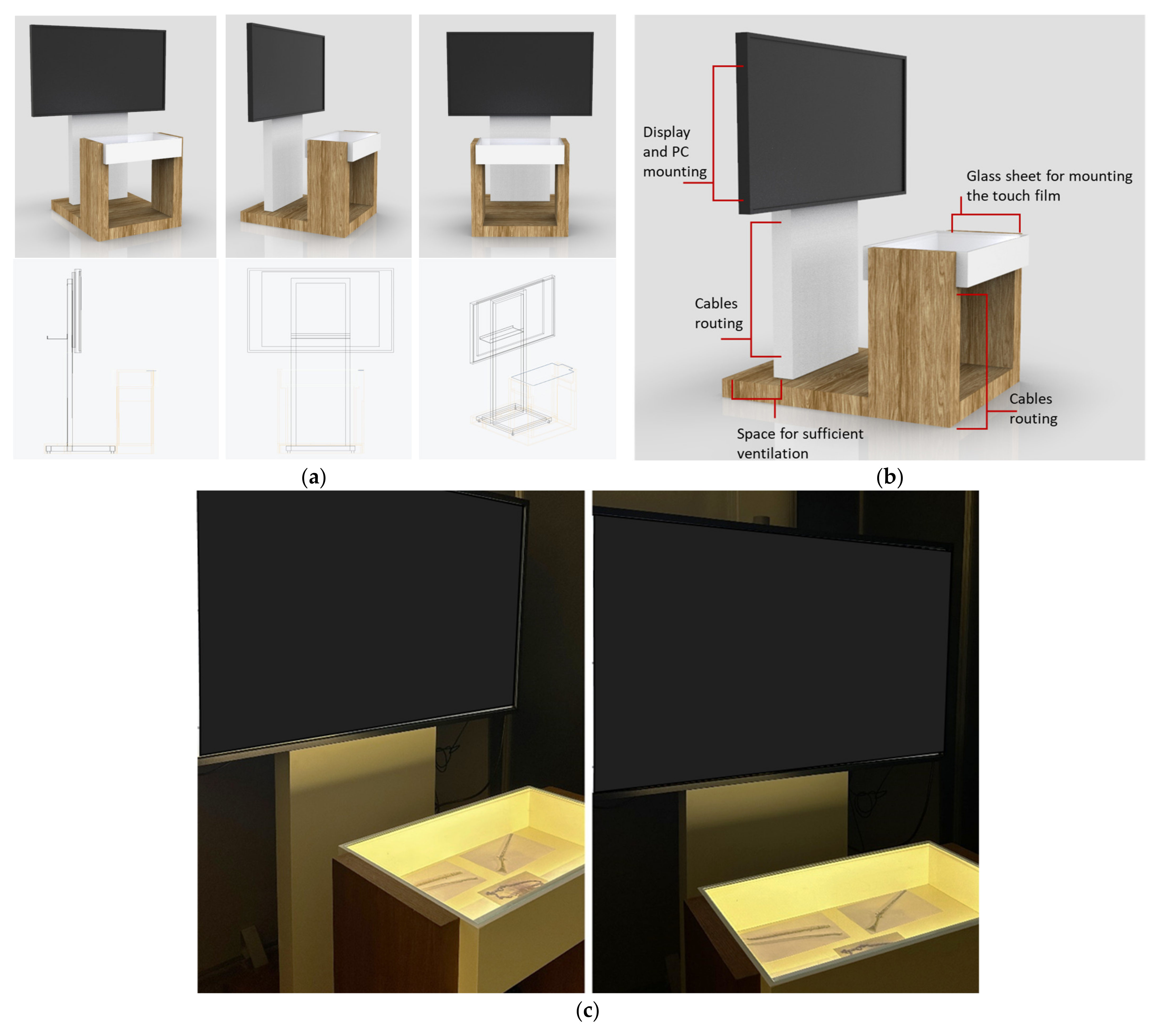 Display and PC mounting

Glass sheet for mounting the touch film

Cables routing

Cables routing

Space for sufficient ventilation

(a)

(b)

(c)