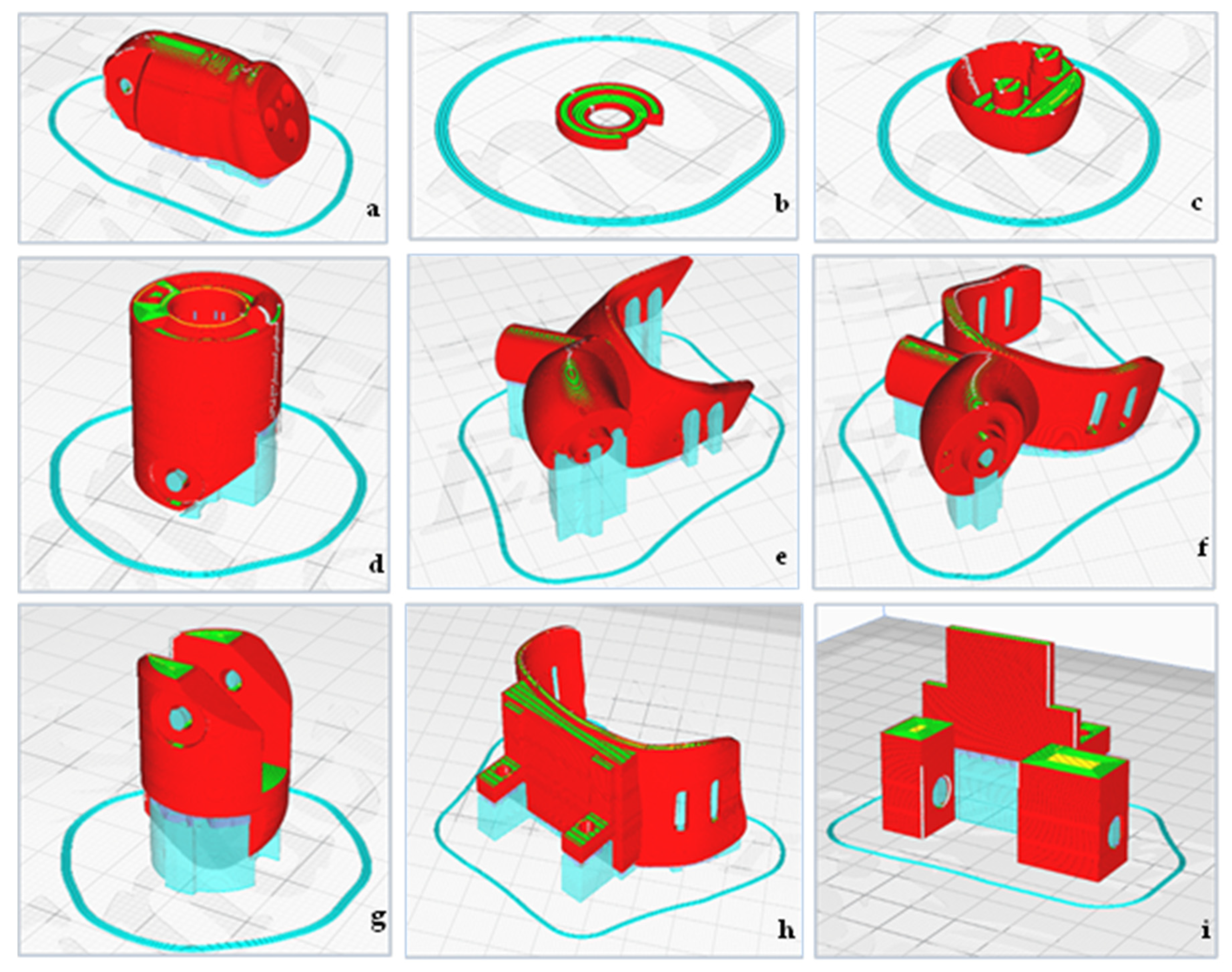 a

b

c

d

e

f

g

h

i