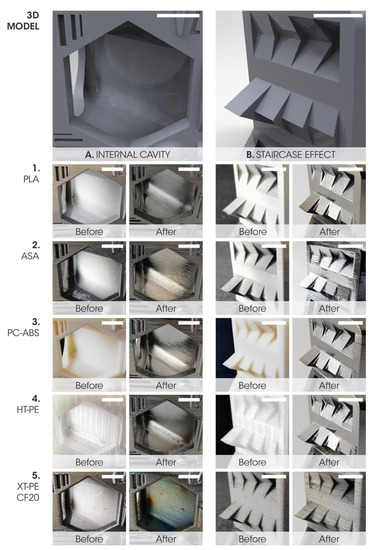 3D MODEL

A. INTERNAL CAVITY

B. STAIRCASE EFFECT

1. PLA

Before After Before After

2. ASA

Before After Before After

3. PC-ABS

Before After Before After

4. HT-PE

Before After Before After

5. XT-PE CF20

Before After Before After