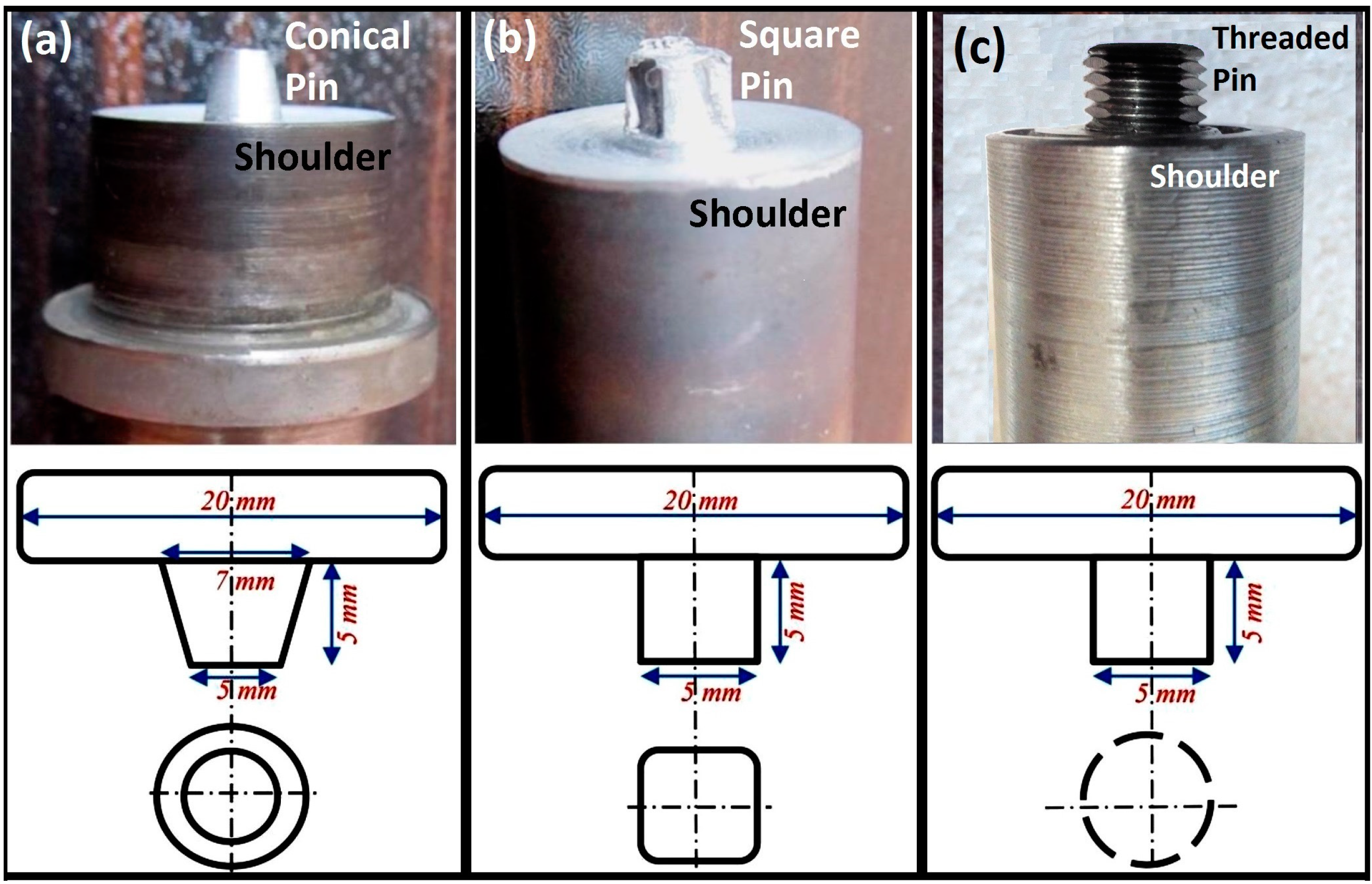 (a)
Conical Pin
Shoulder
20 mm
7 mm
5 mm
5 mm

(b)
Square Pin
Shoulder
20 mm
5 mm
5 mm

(c)
Threaded Pin
Shoulder
20 mm
5 mm
5 mm