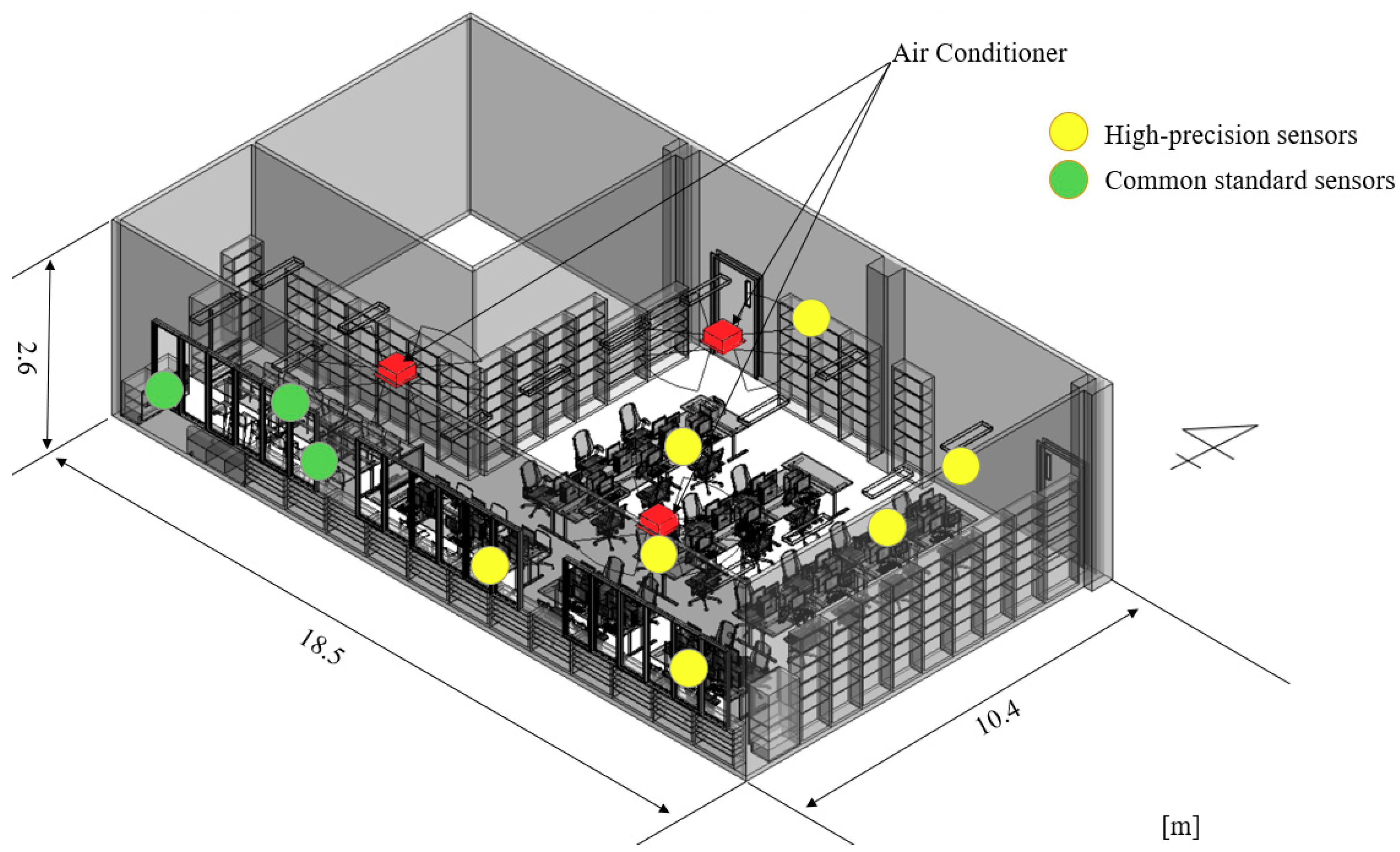 Air Conditioner

High-precision sensors

Common standard sensors

2.6

18.5

10.4

[m]