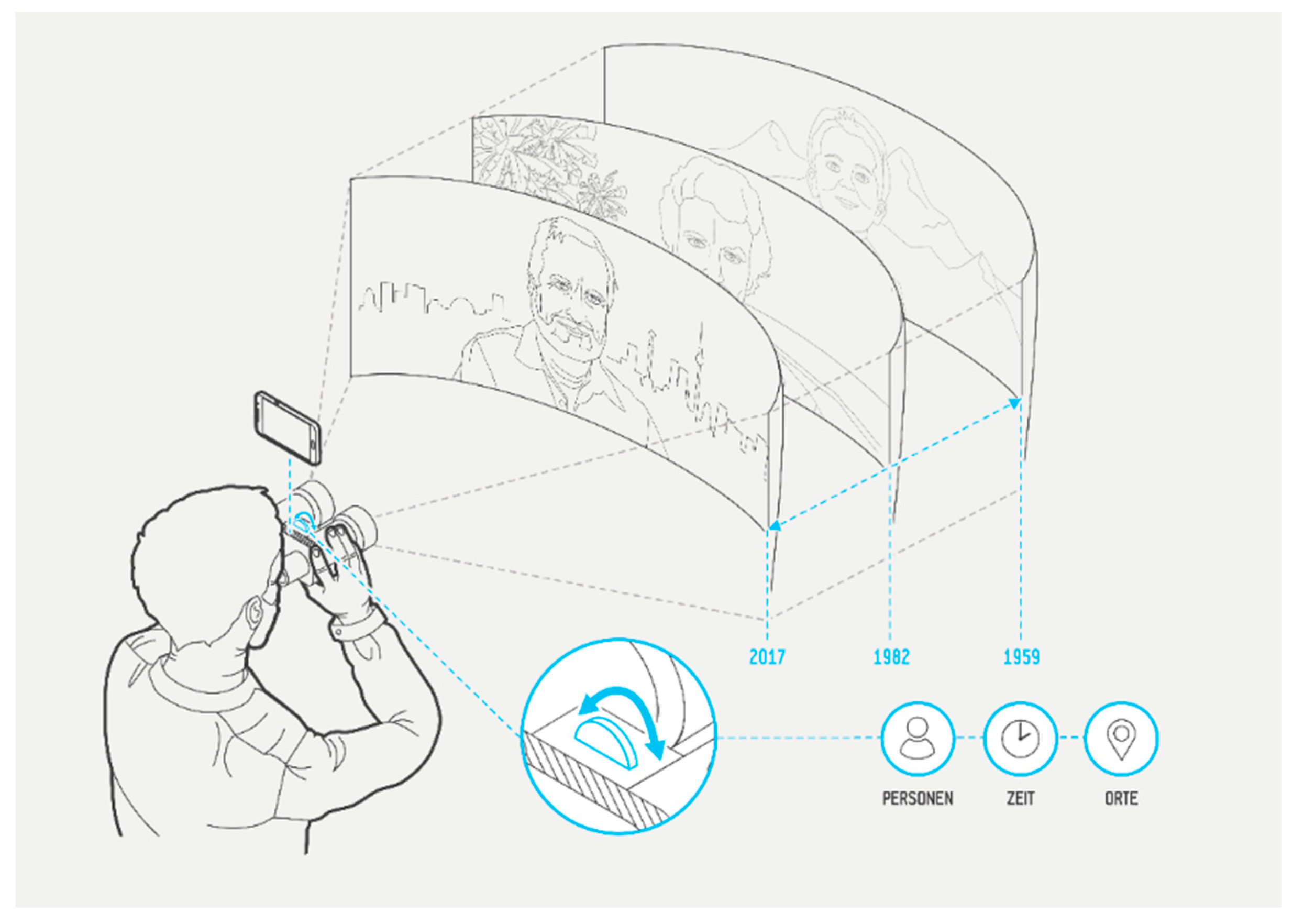 2017
1982
1959

PERSONEN
ZEIT
ORTE