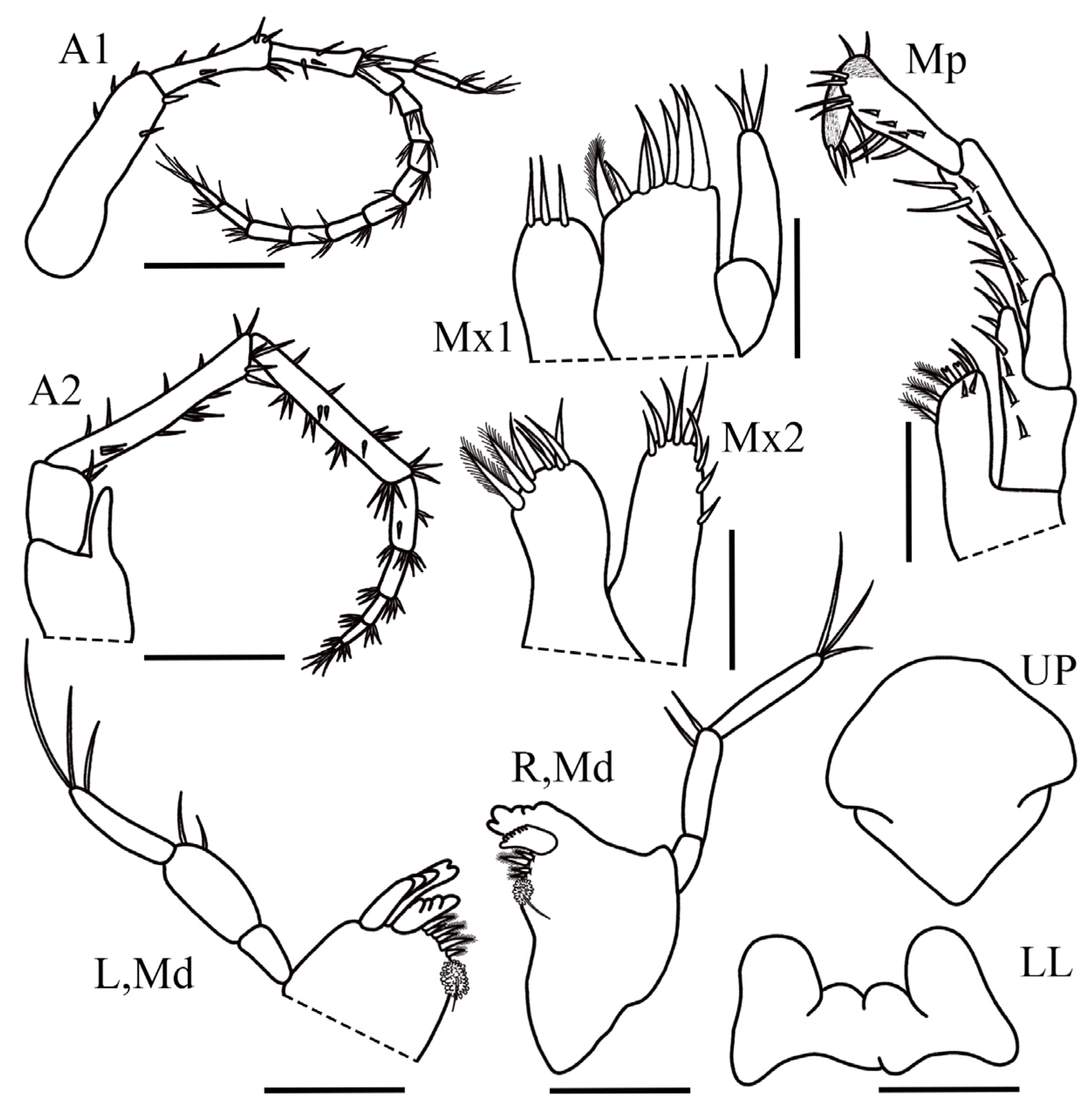 A1

Mp

Mx1

A2

Mx2

UP

R,Md

L,Md

LL