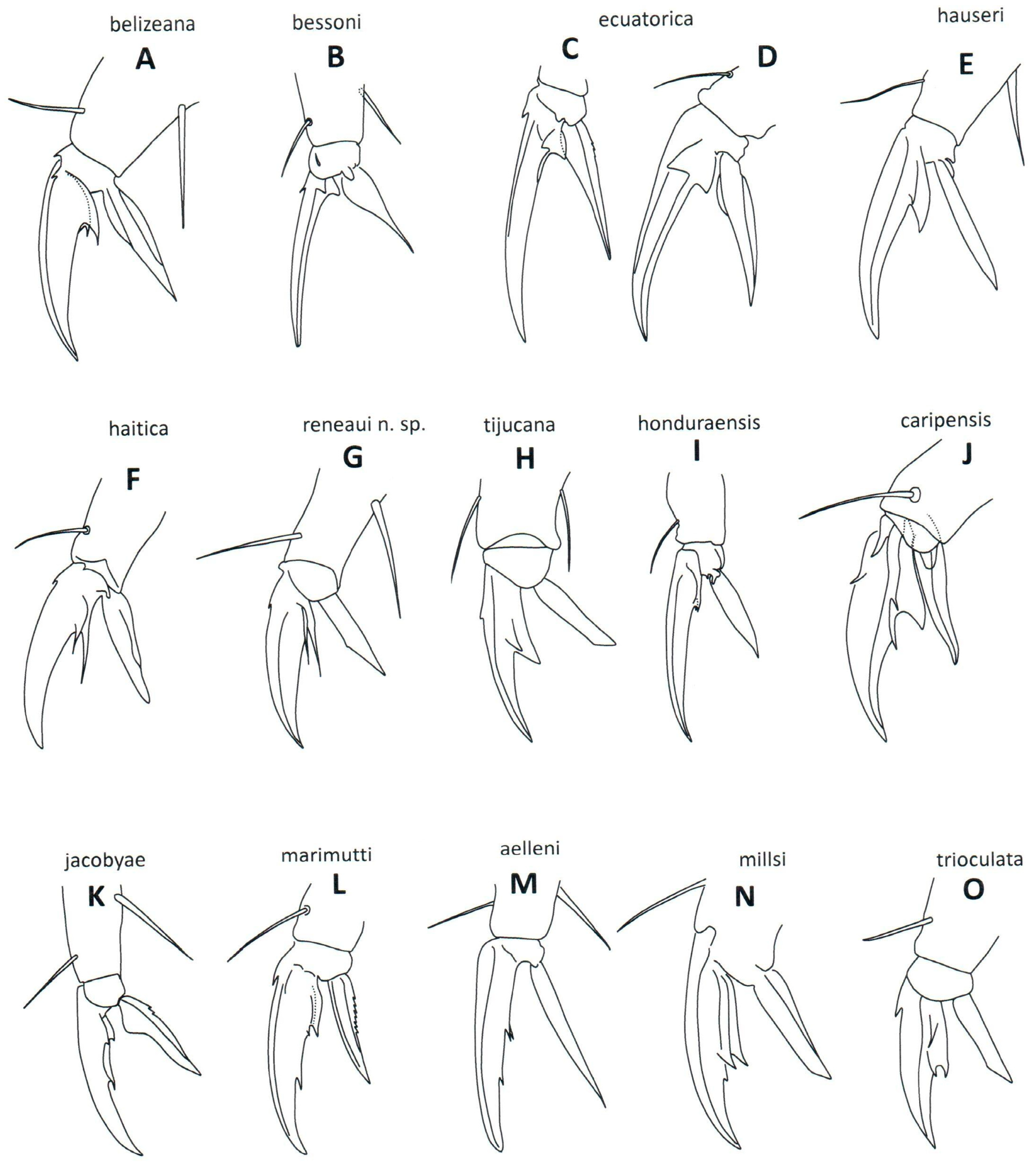 belizeana
A

bessoni
B

ecuatorica
C D

hauseri
E

haitica
F

reneaui n. sp.
G

tijucana
H

honduraensis
I

caripensis
J

jacobyae
K

marimutti
L

aelleni
M

millsi
N

trioculata
O