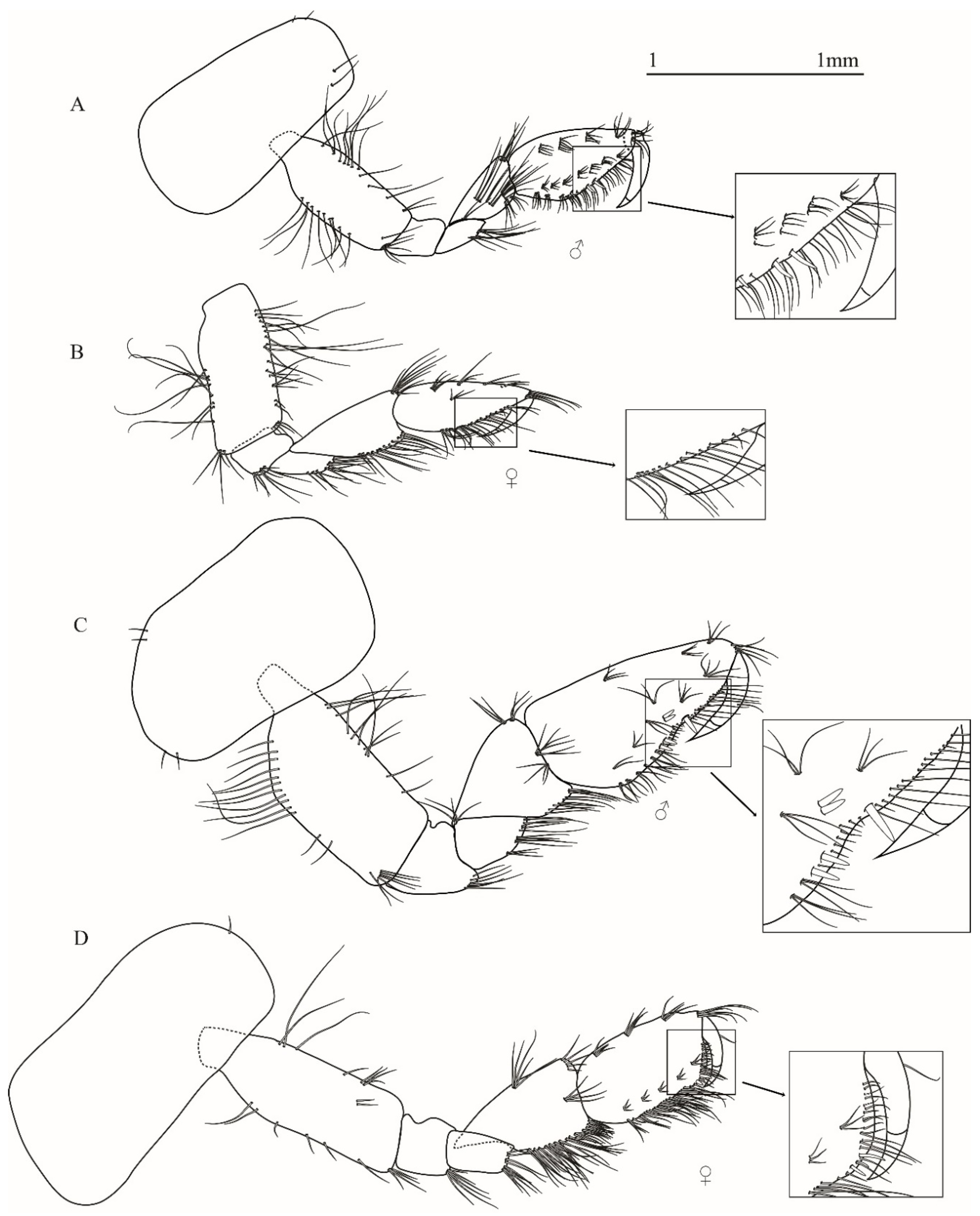 1 1mm

A

♂

B

♀

C

♂

D

♀