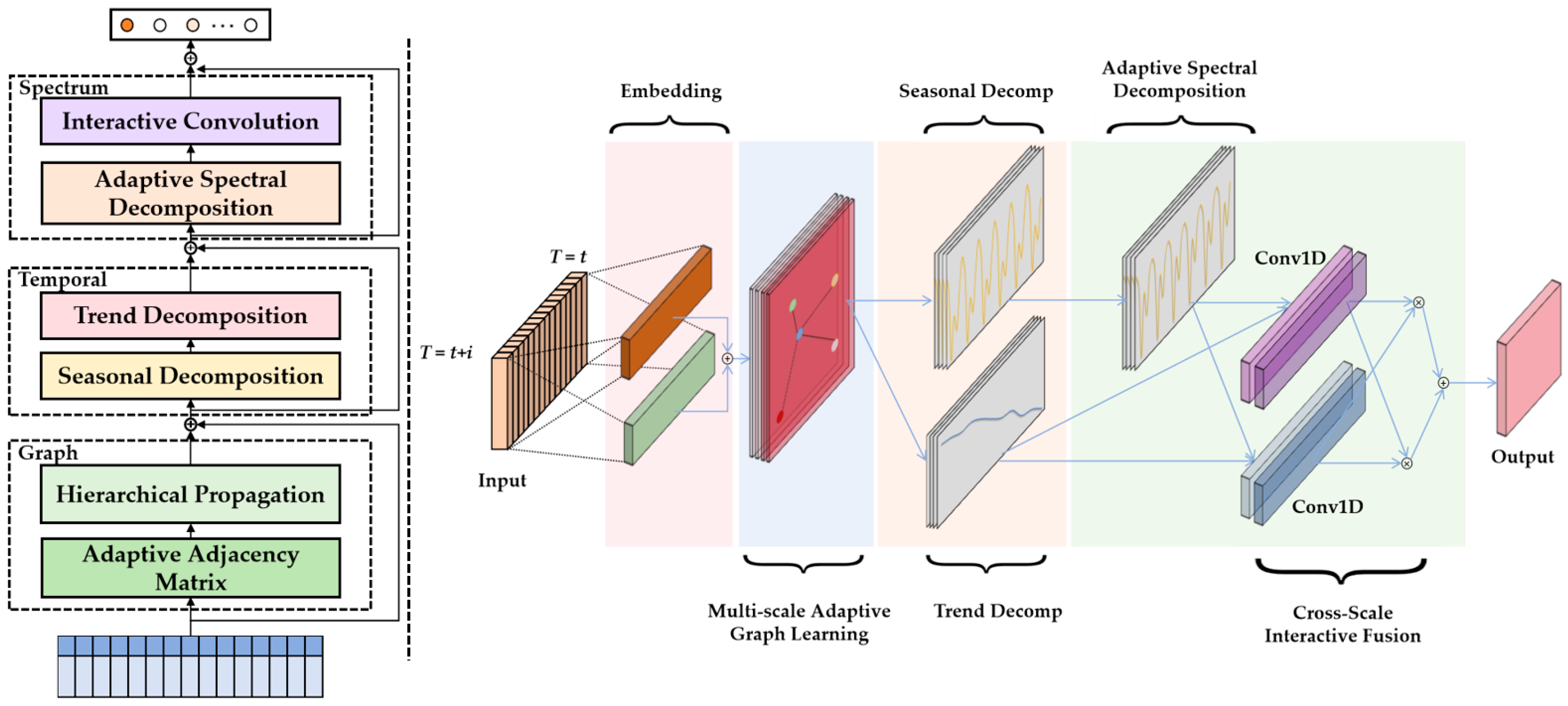 Spectrum
Interactive Convolution
Adaptive Spectral Decomposition
Temporal
Trend Decomposition
Seasonal Decomposition
Graph
Hierarchical Propagation
Adaptive Adjacency Matrix

Embedding
Seasonal Decomp
Adaptive Spectral Decomposition
$T = t$
$T = t+i$
Input
Conv1D
Conv1D
Output
Multi-scale Adaptive Graph Learning
Trend Decomp
Cross-Scale Interactive Fusion