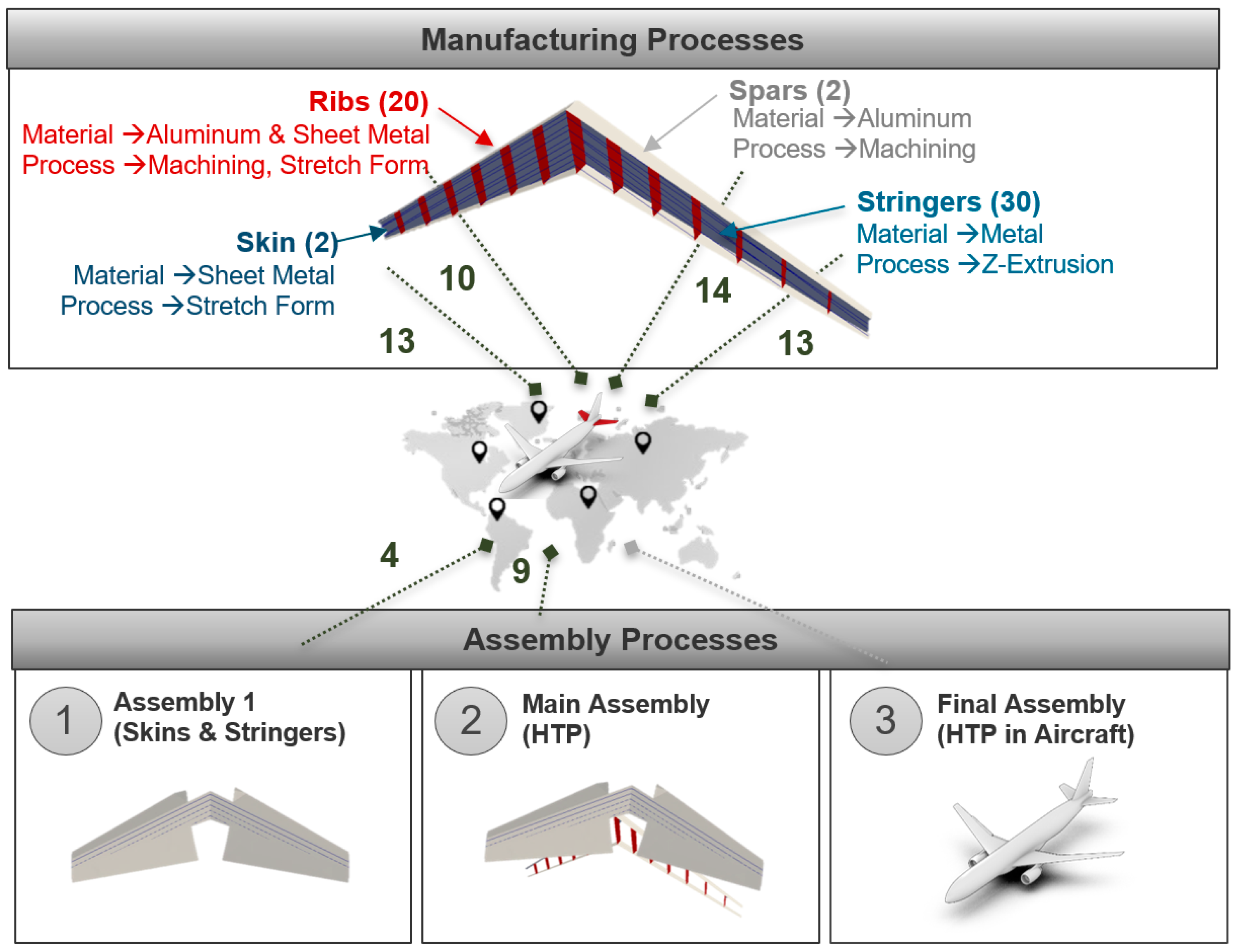 Manufacturing Processes

Ribs (20)
Material →Aluminum & Sheet Metal
Process →Machining, Stretch Form

Spars (2)
Material →Aluminum
Process →Machining

Stringers (30)
Material →Metal
Process →Z-Extrusion

Skin (2)
Material →Sheet Metal
Process →Stretch Form

10

14

13

13

4

9

Assembly Processes

1 Assembly 1 (Skins & Stringers)

2 Main Assembly (HTP)

3 Final Assembly (HTP in Aircraft)