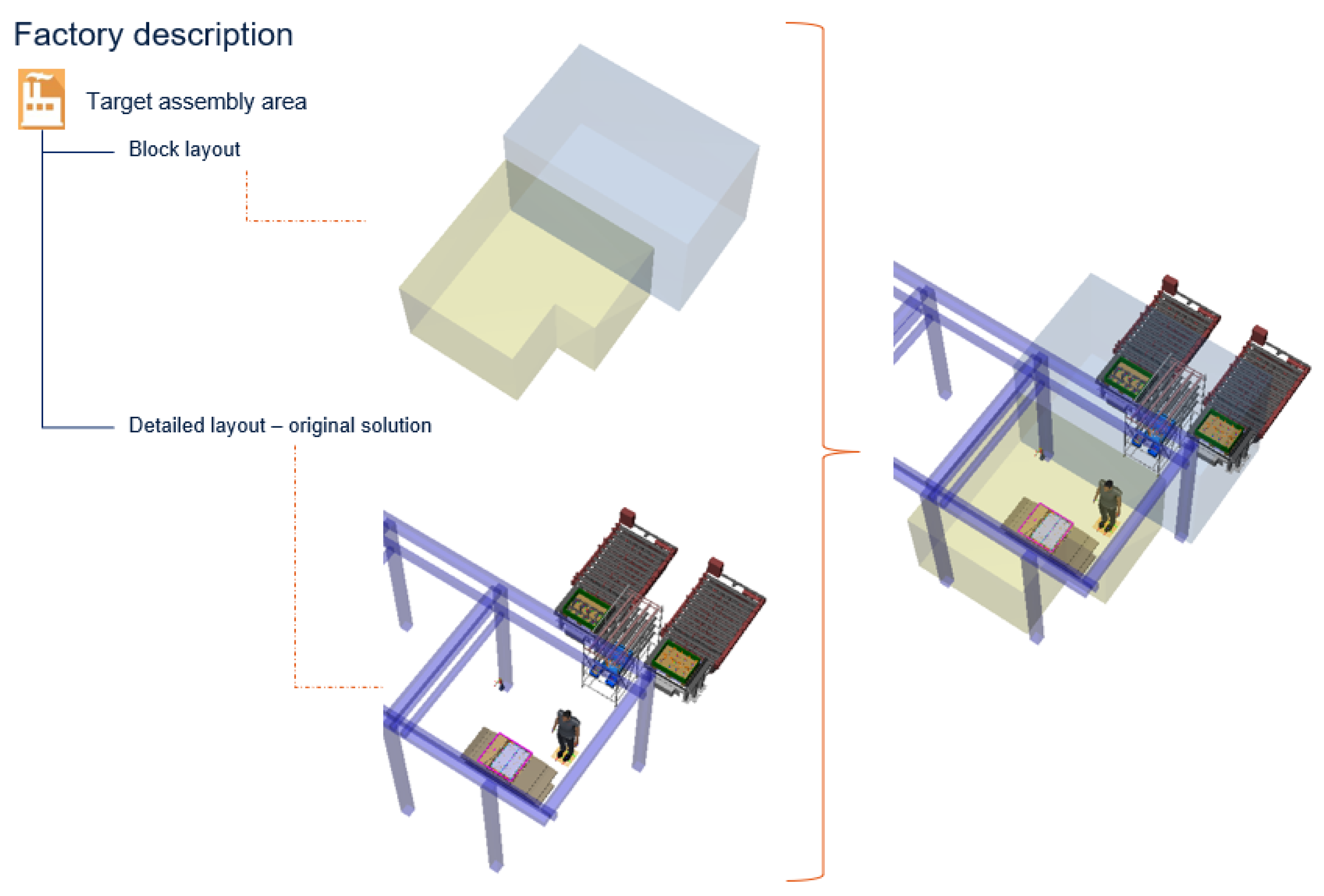 Factory description

Target assembly area

Block layout

Detailed layout – original solution