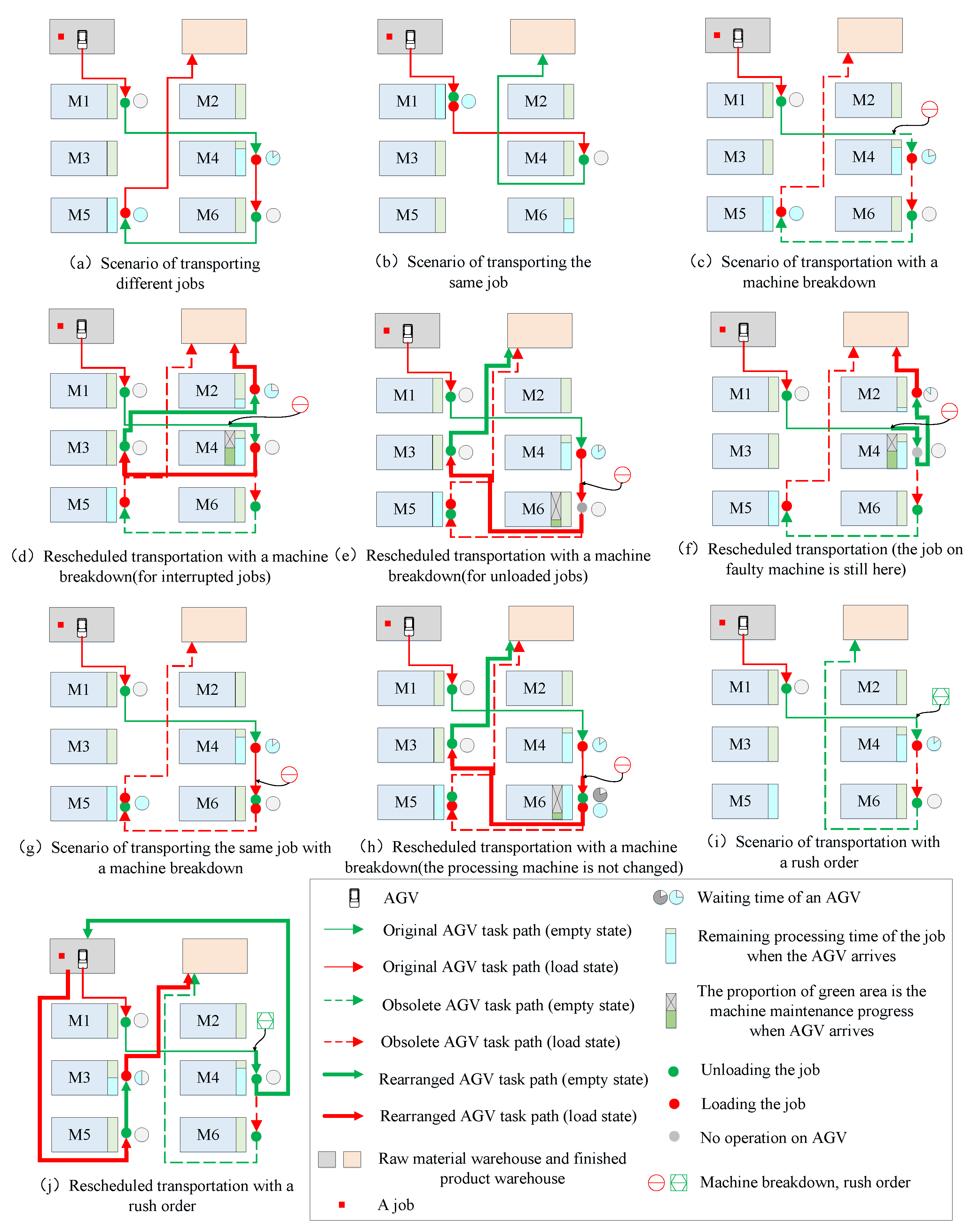 M1 M2 M3 M4 M5 M6

(a) Scenario of transporting different jobs

M1 M2 M3 M4 M5 M6

(b) Scenario of transporting the same job

M1 M2 M3 M4 M5 M6

(c) Scenario of transportation with a machine breakdown

M1 M2 M3 M4 M5 M6

(d) Rescheduled transportation with a machine breakdown(for interrupted jobs)

M1 M2 M3 M4 M5 M6

(e) Rescheduled transportation with a machine breakdown(for unloaded jobs)

M1 M2 M3 M4 M5 M6

(f) Rescheduled transportation (the job on faulty machine is still here)

M1 M2 M3 M4 M5 M6

(g) Scenario of transporting the same job with a machine breakdown

M1 M2 M3 M4 M5 M6

(h) Rescheduled transportation with a machine breakdown(the processing machine is not changed)

M1 M2 M3 M4 M5 M6

(i) Scenario of transportation with a rush order

M1 M2 M3 M4 M5 M6

(j) Rescheduled transportation with a rush order

AGV
Original AGV task path (empty state)
Original AGV task path (load state)
Obsolete AGV task path (empty state)
Obsolete AGV task path (load state)
Rearranged AGV task path (empty state)
Rearranged AGV task path (load state)
Raw material warehouse and finished product warehouse
A job
Waiting time of an AGV
Remaining processing time of the job when the AGV arrives
The proportion of green area is the machine maintenance progress when AGV arrives
Unloading the job
Loading the job
No operation on AGV
Machine breakdown, rush order