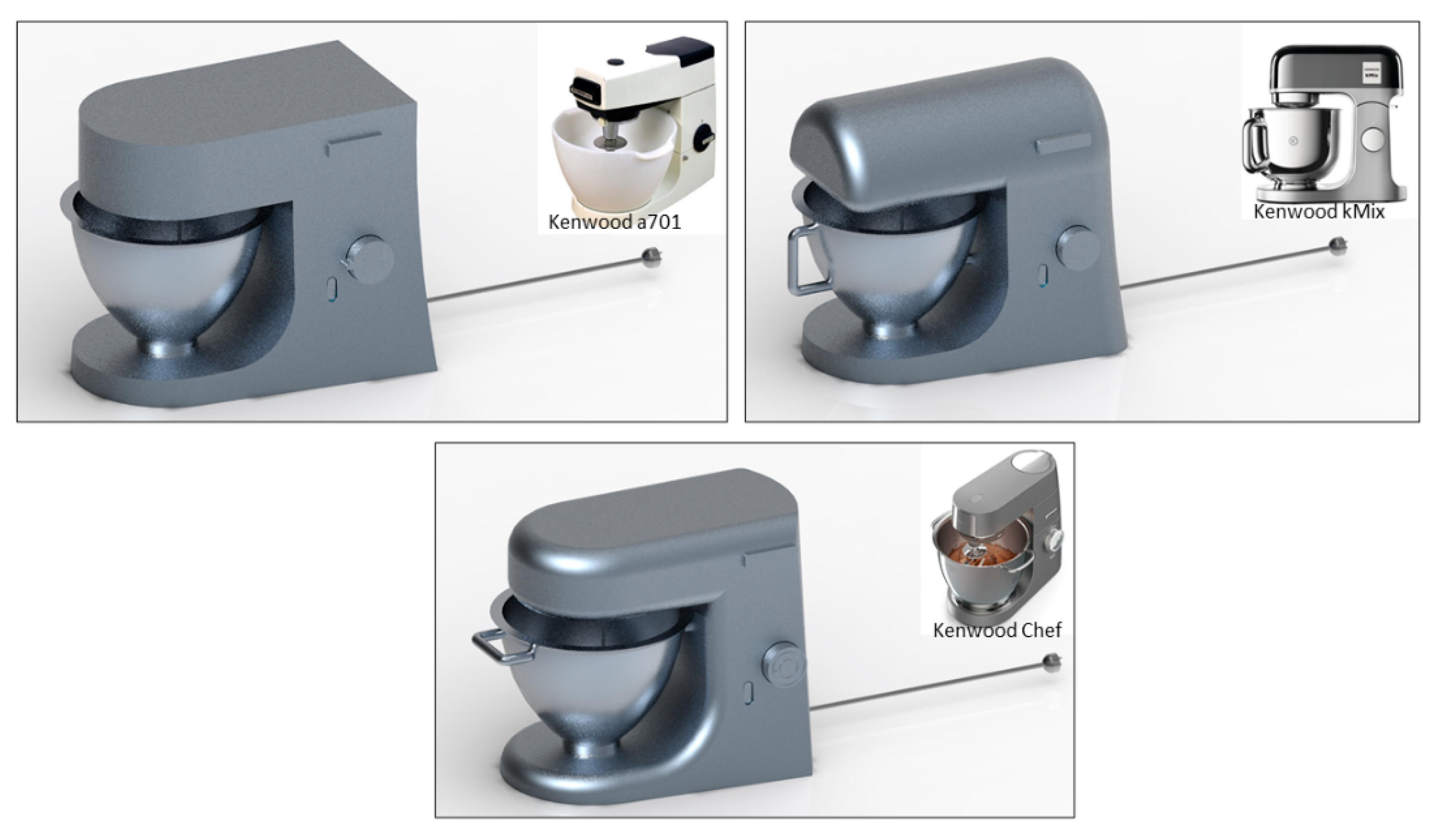 Kenwood a701

Kenwood kMix

Kenwood Chef