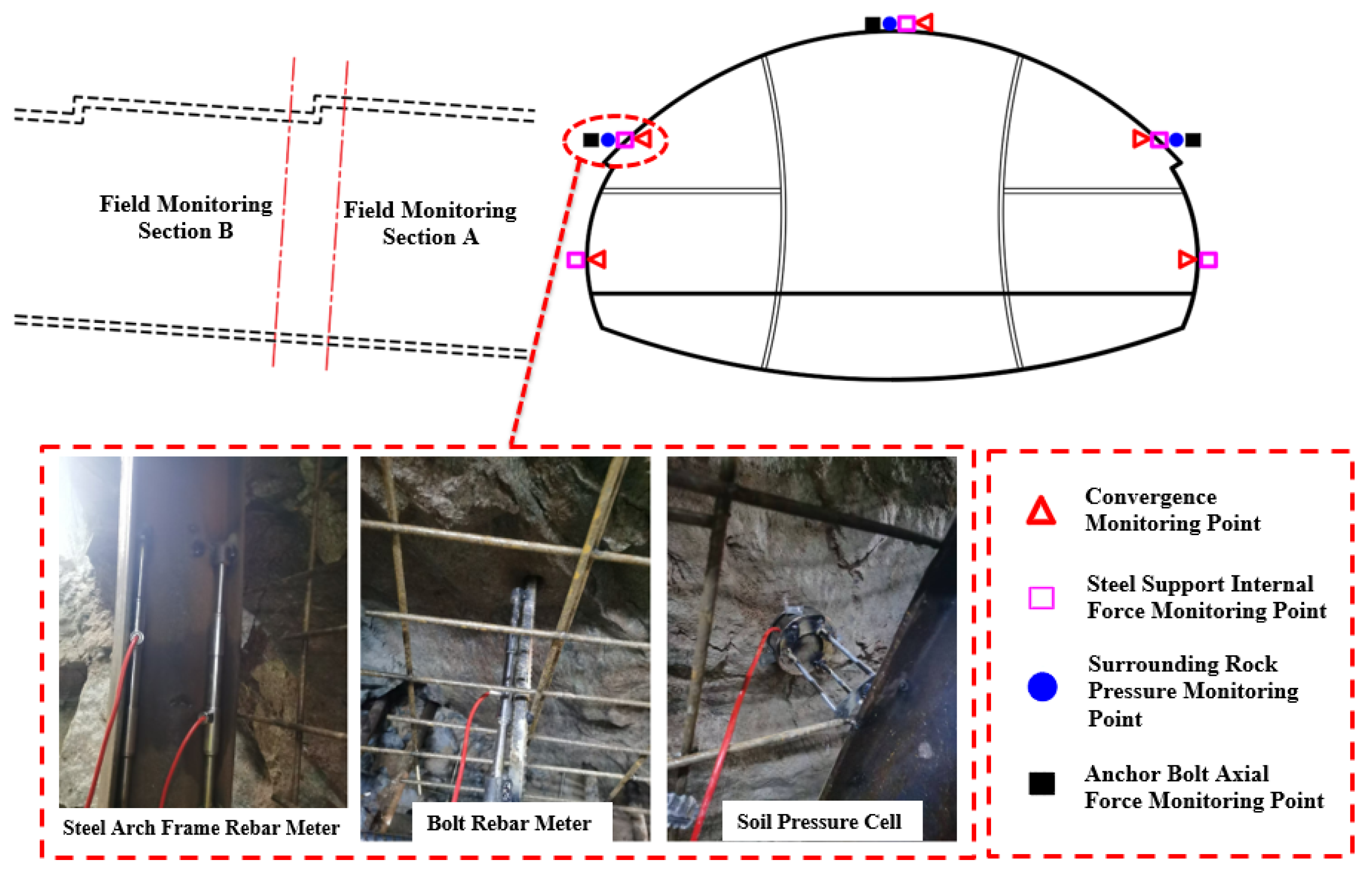 Field Monitoring Section B

Field Monitoring Section A

Steel Arch Frame Rebar Meter

Bolt Rebar Meter

Soil Pressure Cell

Convergence Monitoring Point

Steel Support Internal Force Monitoring Point

Surrounding Rock Pressure Monitoring Point

Anchor Bolt Axial Force Monitoring Point