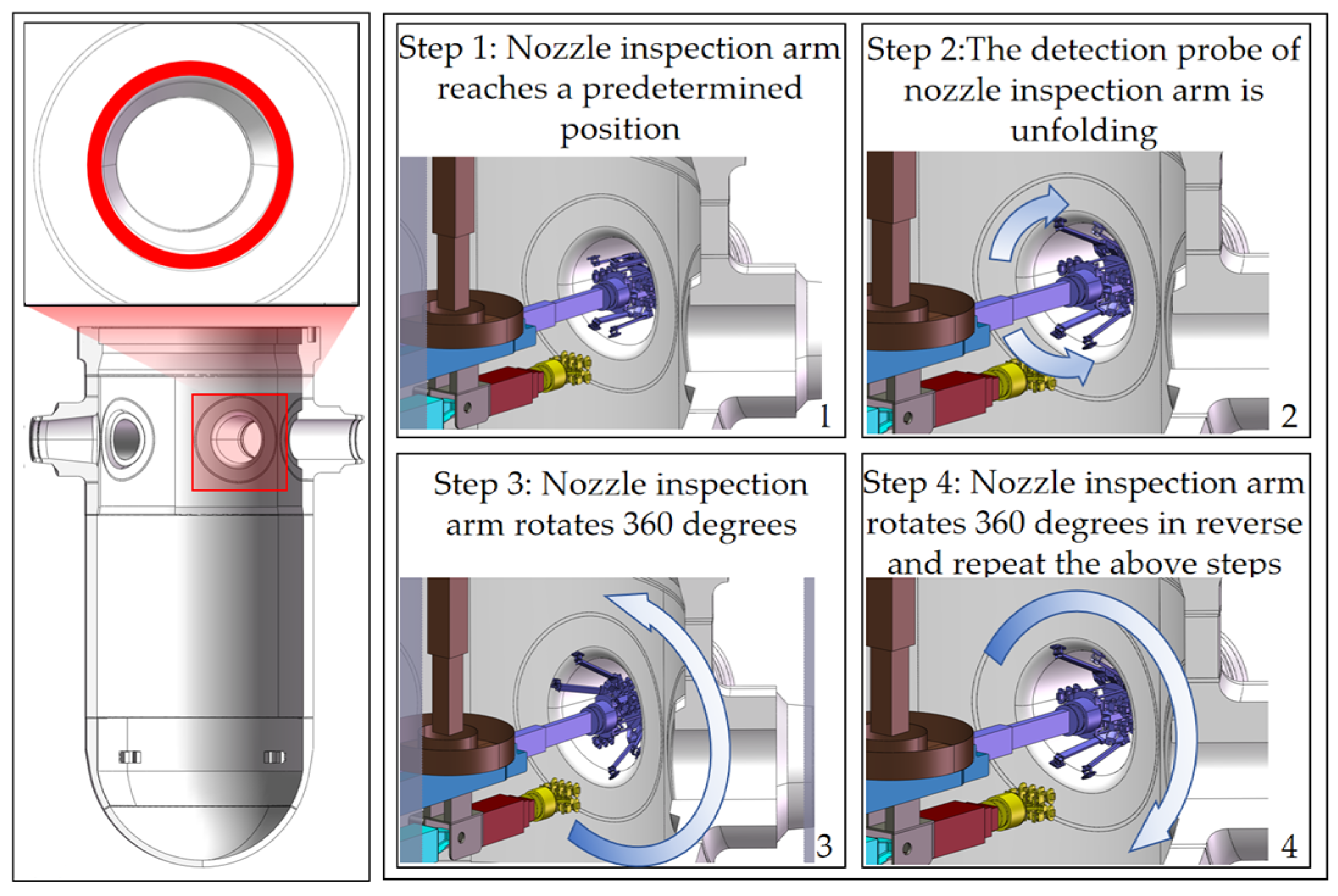 Step 1: Nozzle inspection arm reaches a predetermined position

1

Step 2:The detection probe of nozzle inspection arm is unfolding

2

Step 3: Nozzle inspection arm rotates 360 degrees

3

Step 4: Nozzle inspection arm rotates 360 degrees in reverse and repeat the above steps

4