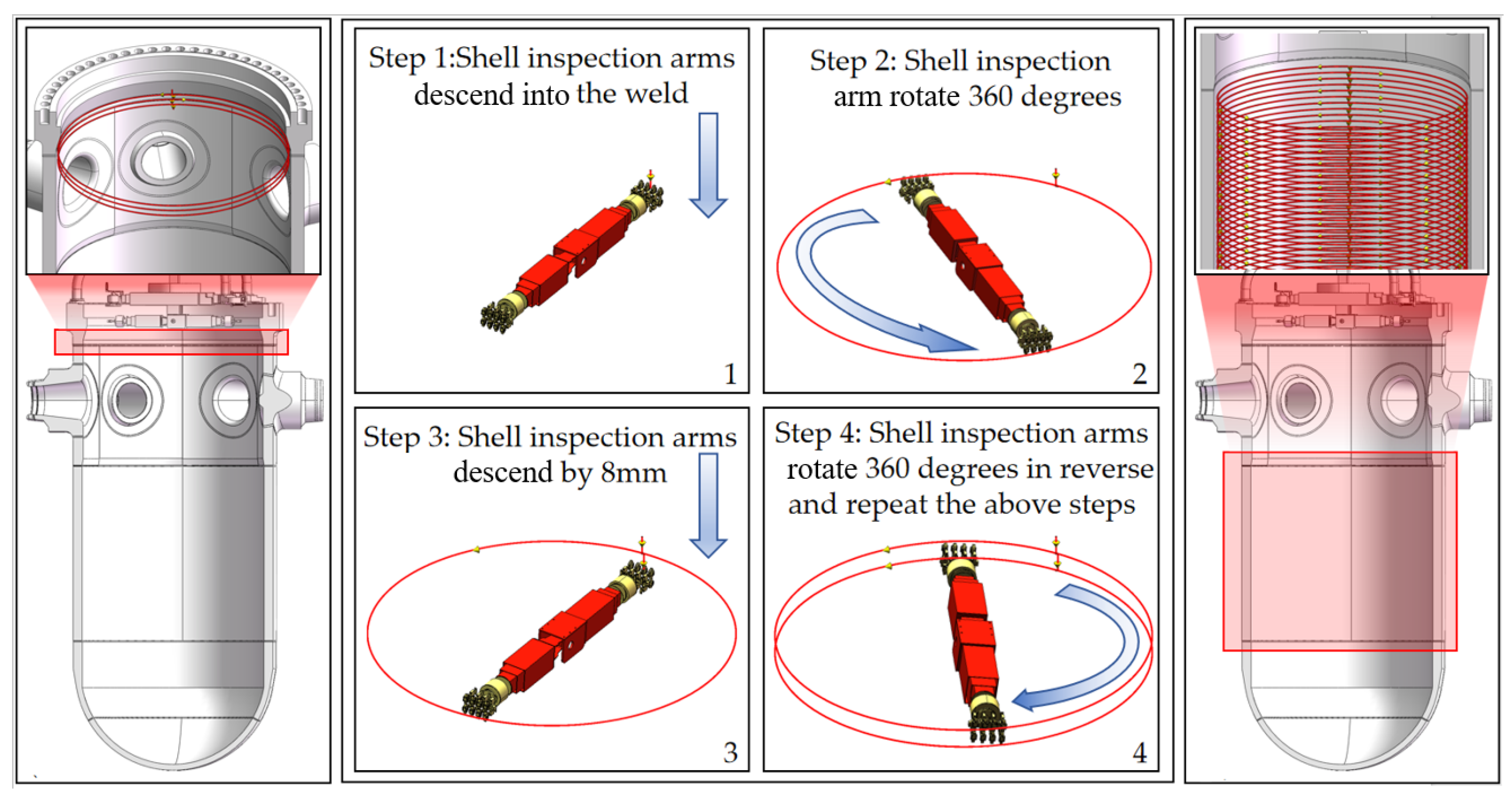 Step 1:Shell inspection arms descend into the weld

1

Step 2: Shell inspection arm rotate 360 degrees

2

Step 3: Shell inspection arms descend by 8mm

3

Step 4: Shell inspection arms rotate 360 degrees in reverse and repeat the above steps

4