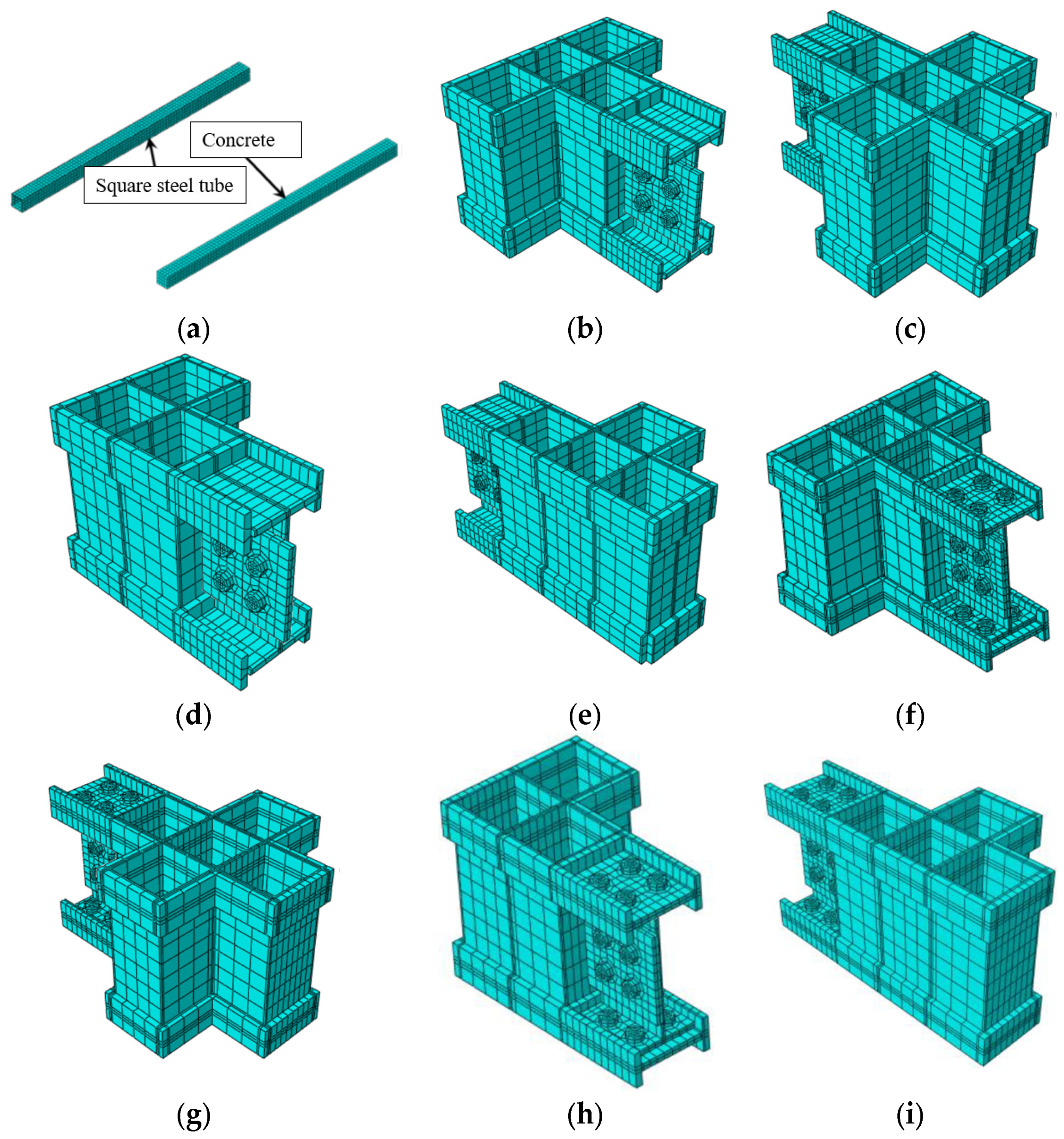 Concrete

Square steel tube

(a)

(b)

(c)

(d)

(e)

(f)

(g)

(h)

(i)