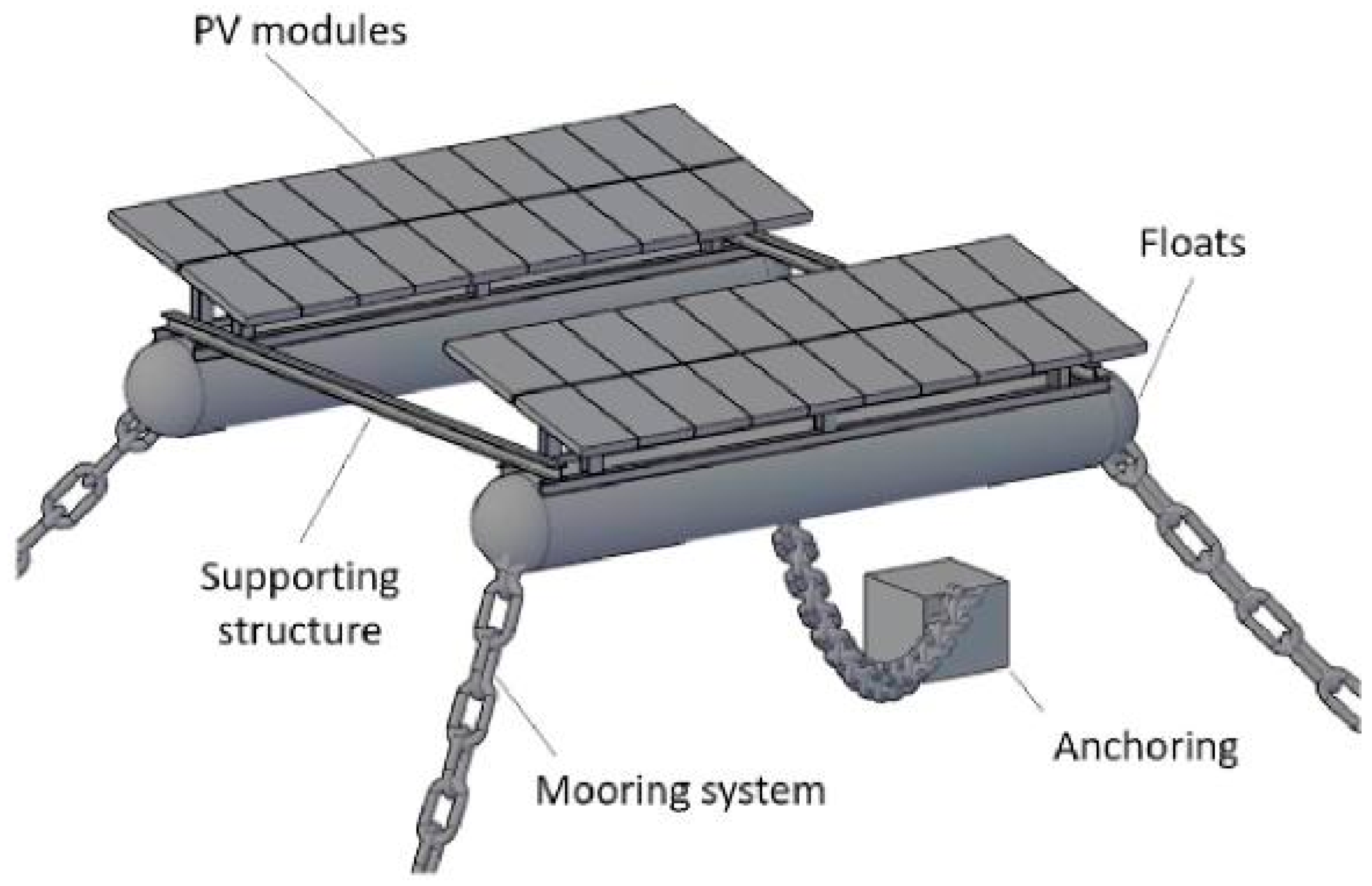 PV modules

Floats

Supporting structure

Anchoring

Mooring system