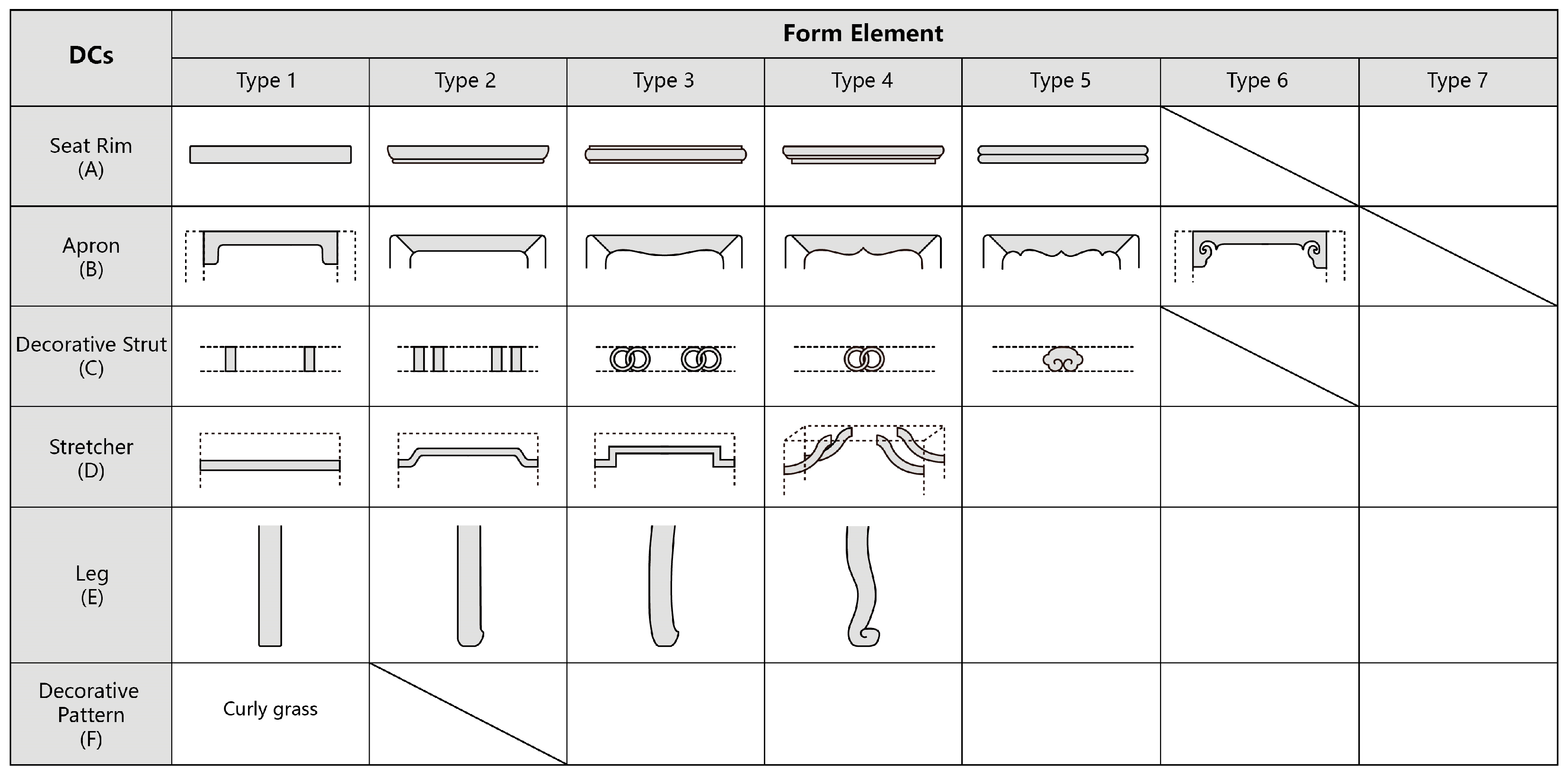 | DCs | Form Element | | | | | | |
|---|---|---|---|---|---|---|---|
| | Type 1 | Type 2 | Type 3 | Type 4 | Type 5 | Type 6 | Type 7 |
| Seat Rim (A) | | | | | | | |
| Apron (B) | | | | | | | |
| Decorative Strut (C) | | | | | | | |
| Stretcher (D) | | | | | | | |
| Leg (E) | | | | | | | |
| Decorative Pattern (F) | Curly grass | | | | | | |