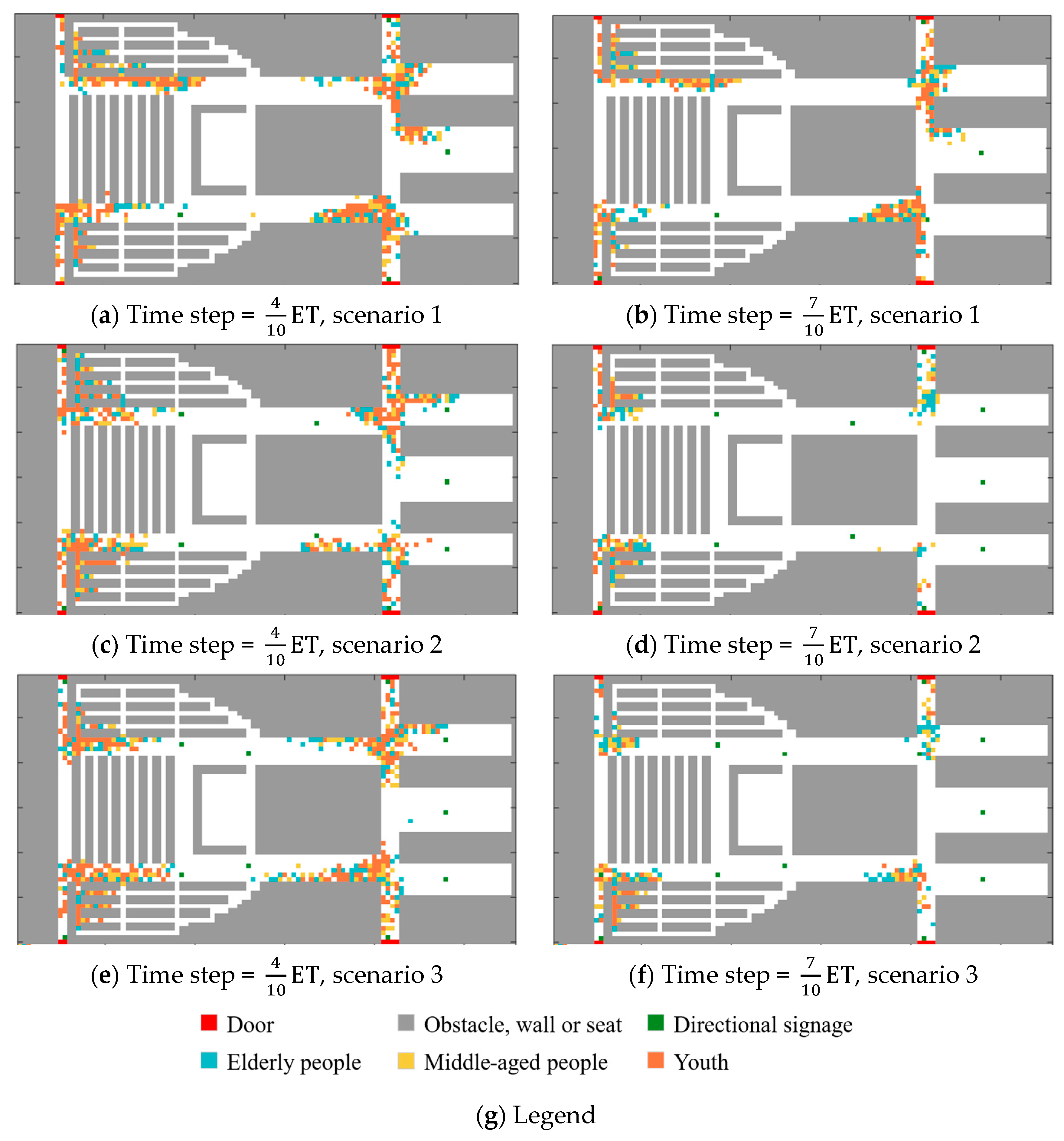 (a) Time step = $\frac{4}{10}$ ET, scenario 1

(b) Time step = $\frac{7}{10}$ ET, scenario 1

(c) Time step = $\frac{4}{10}$ ET, scenario 2

(d) Time step = $\frac{7}{10}$ ET, scenario 2

(e) Time step = $\frac{4}{10}$ ET, scenario 3

(f) Time step = $\frac{7}{10}$ ET, scenario 3

Door
Obstacle, wall or seat
Directional signage
Elderly people
Middle-aged people
Youth

(g) Legend