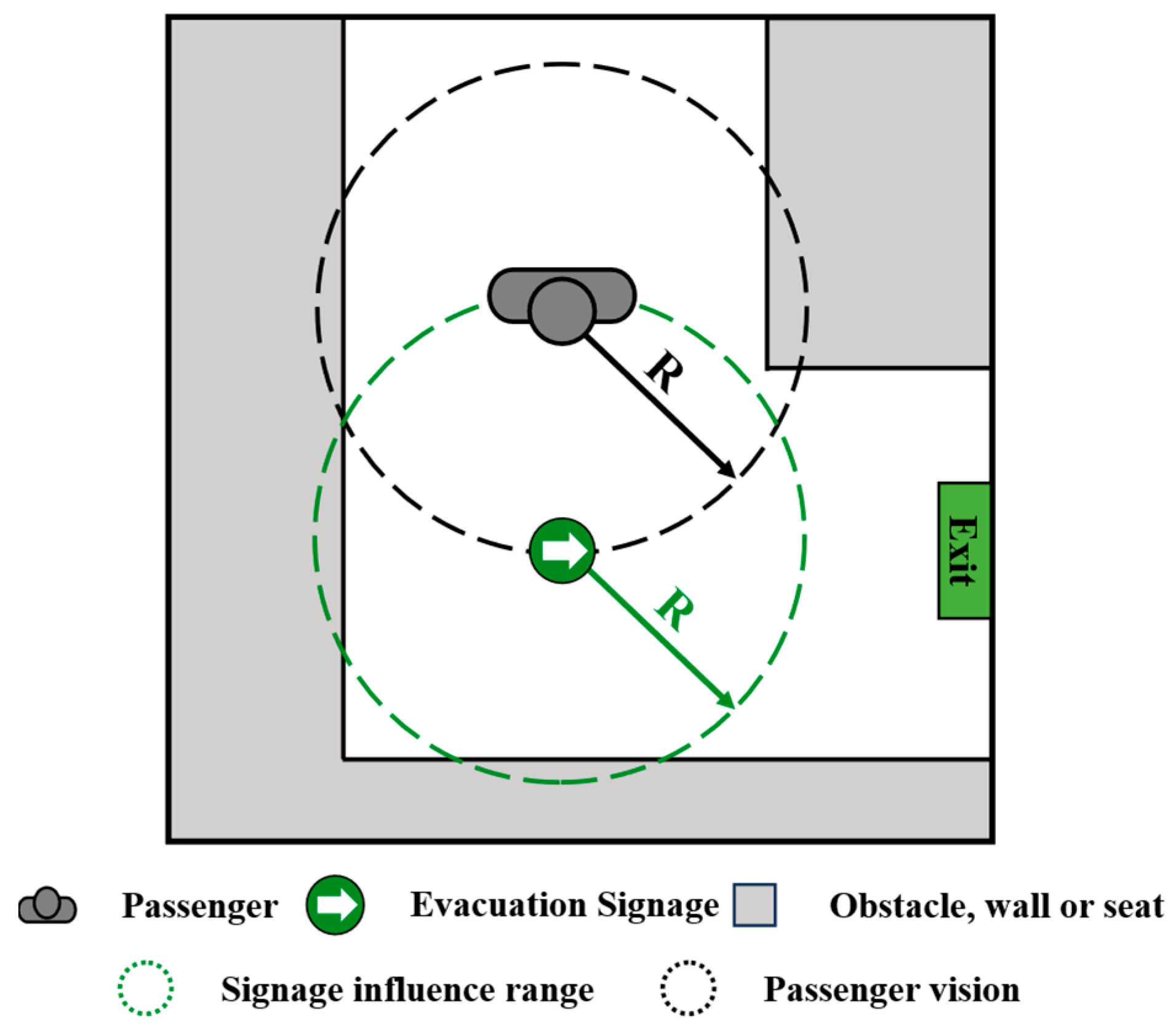 R

R

Exit

Passenger Evacuation Signage Obstacle, wall or seat

Signage influence range Passenger vision