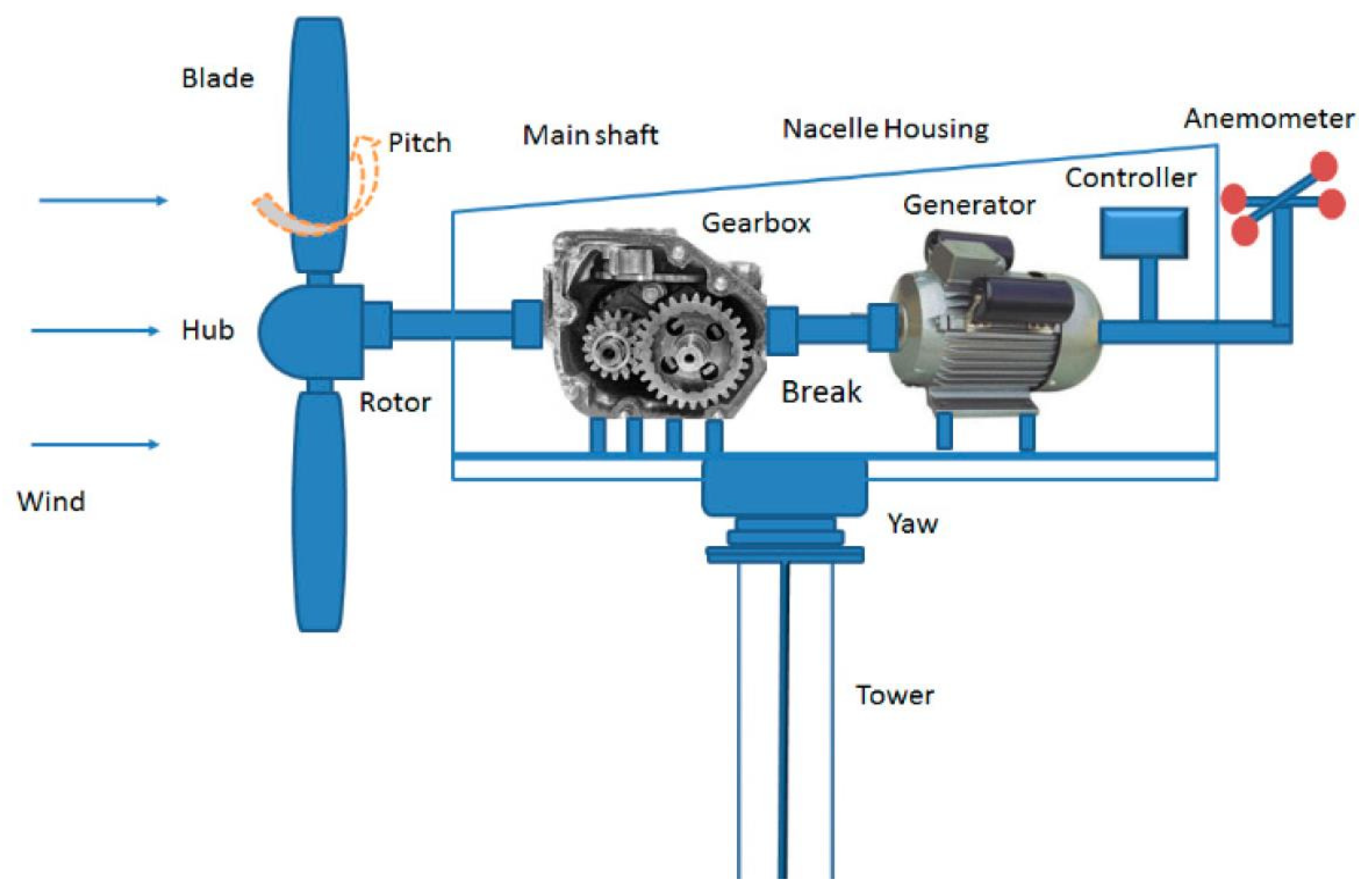 Blade

Pitch

Main shaft

Nacelle Housing

Anemometer

Controller

Generator

Gearbox

Hub

Rotor

Break

Wind

Yaw

Tower