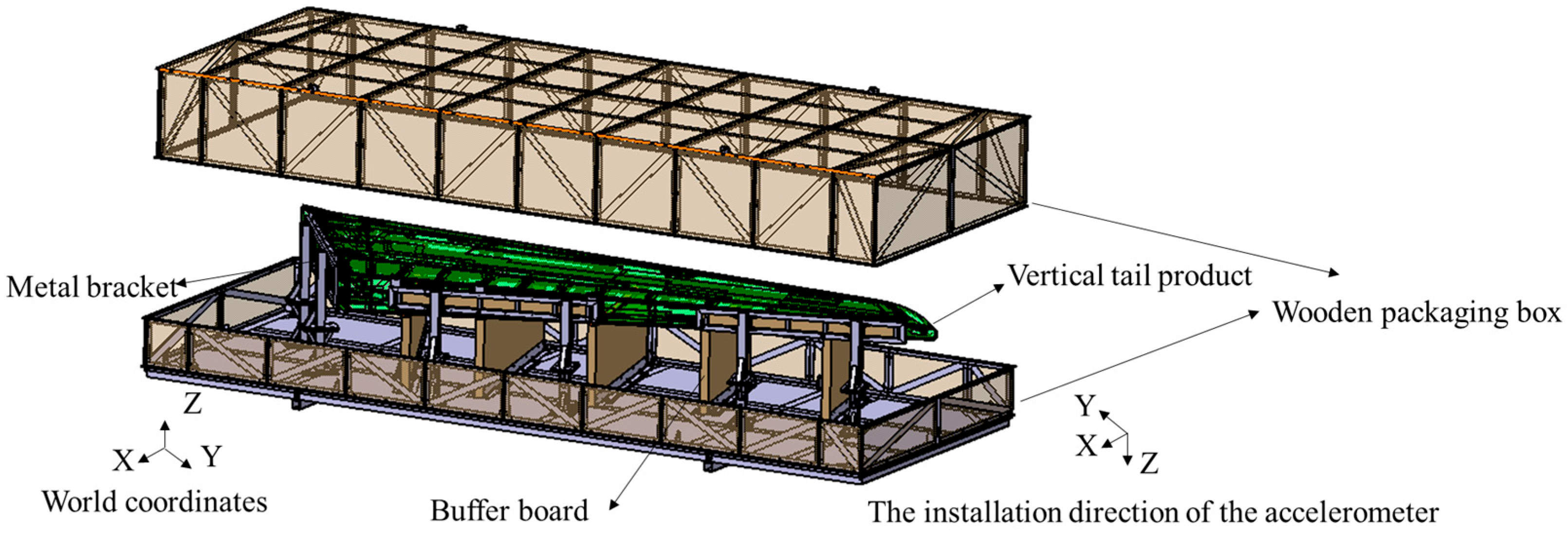 Metal bracket

Vertical tail product

Wooden packaging box

Z

X

Y

World coordinates

Buffer board

Y

X

Z

The installation direction of the accelerometer