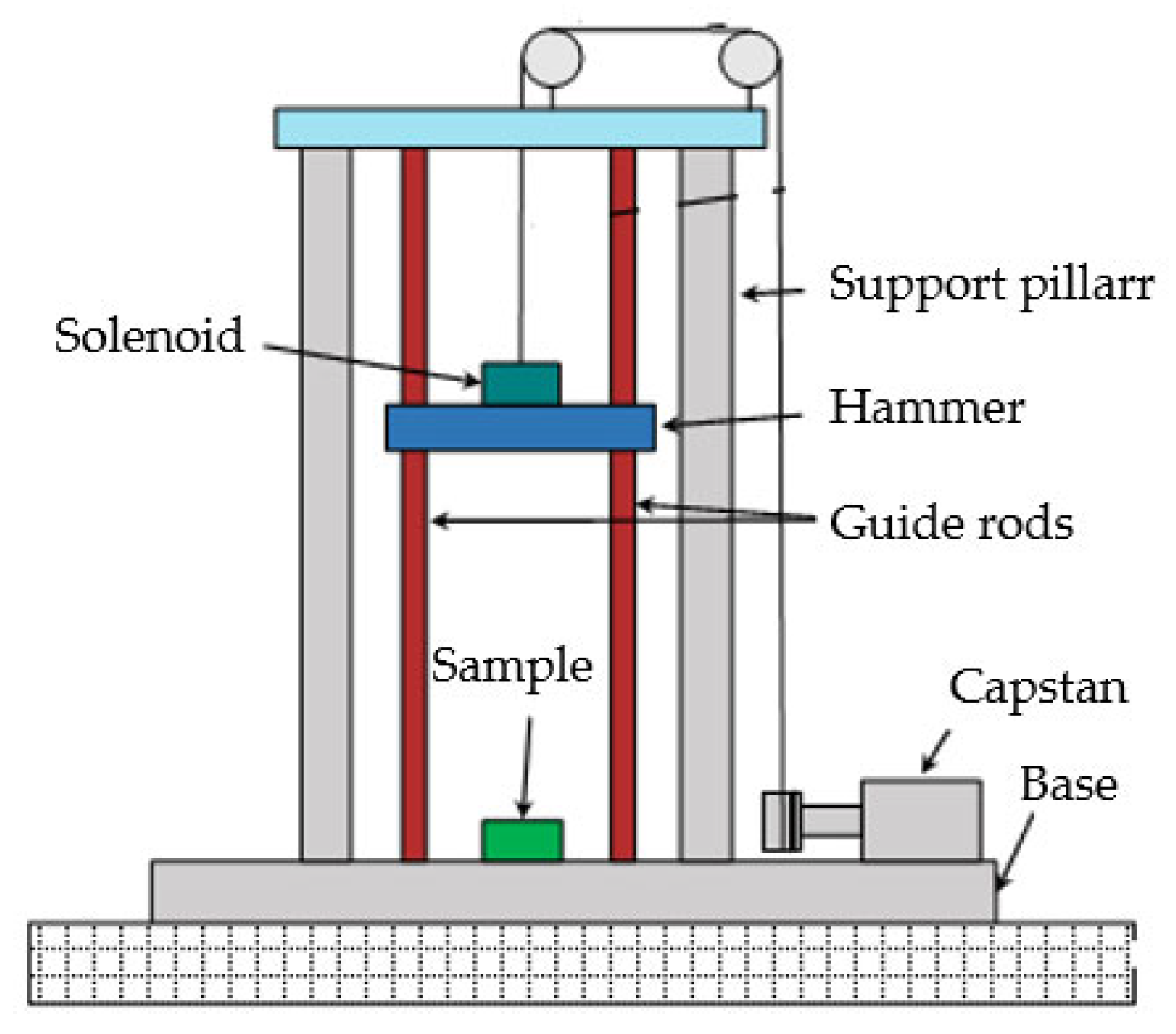 Support pillarr

Solenoid

Hammer

Guide rods

Sample

Capstan

Base