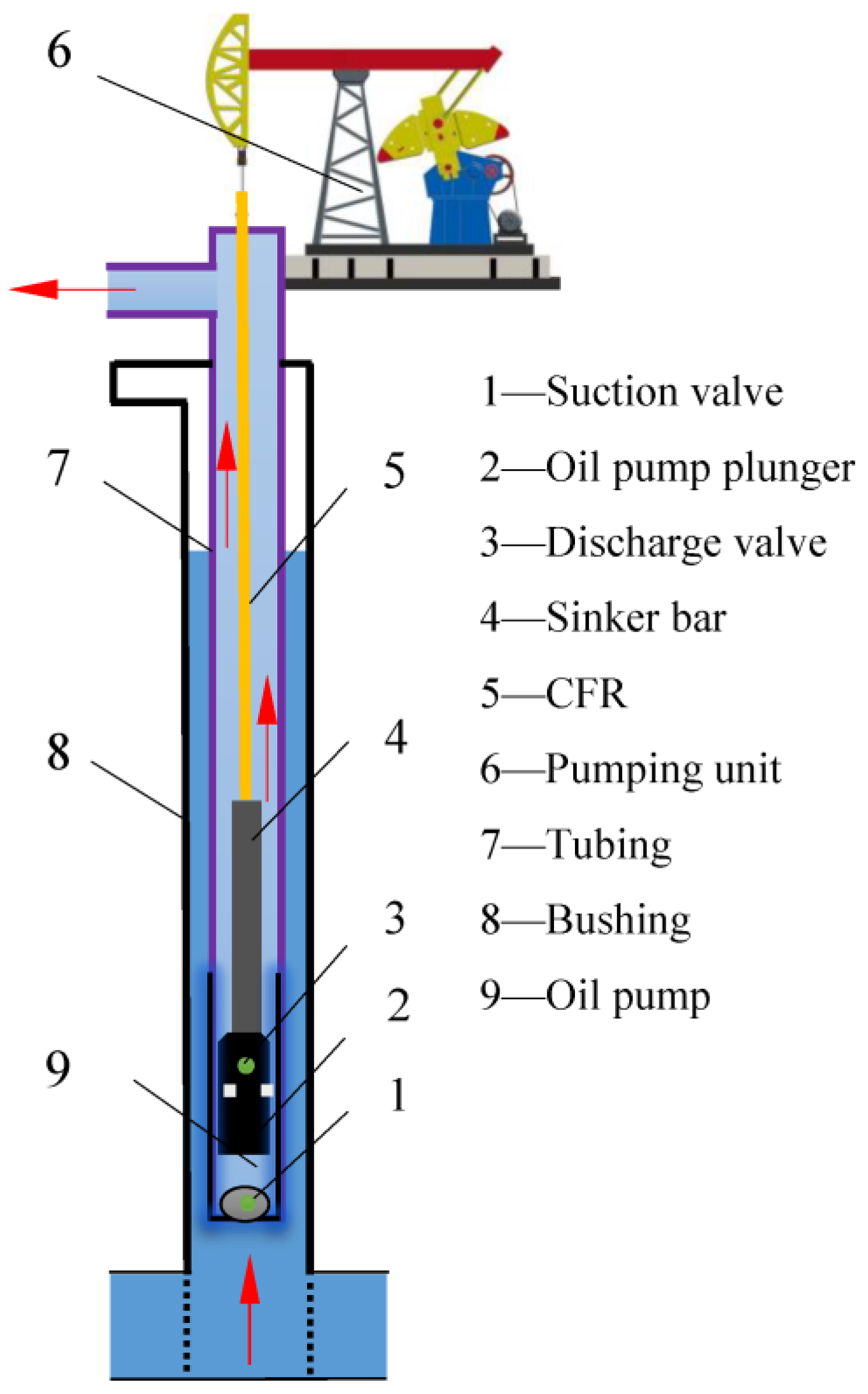 6

7

5

8

4

3

2

9

1

1—Suction valve
2—Oil pump plunger
3—Discharge valve
4—Sinker bar
5—CFR
6—Pumping unit
7—Tubing
8—Bushing
9—Oil pump