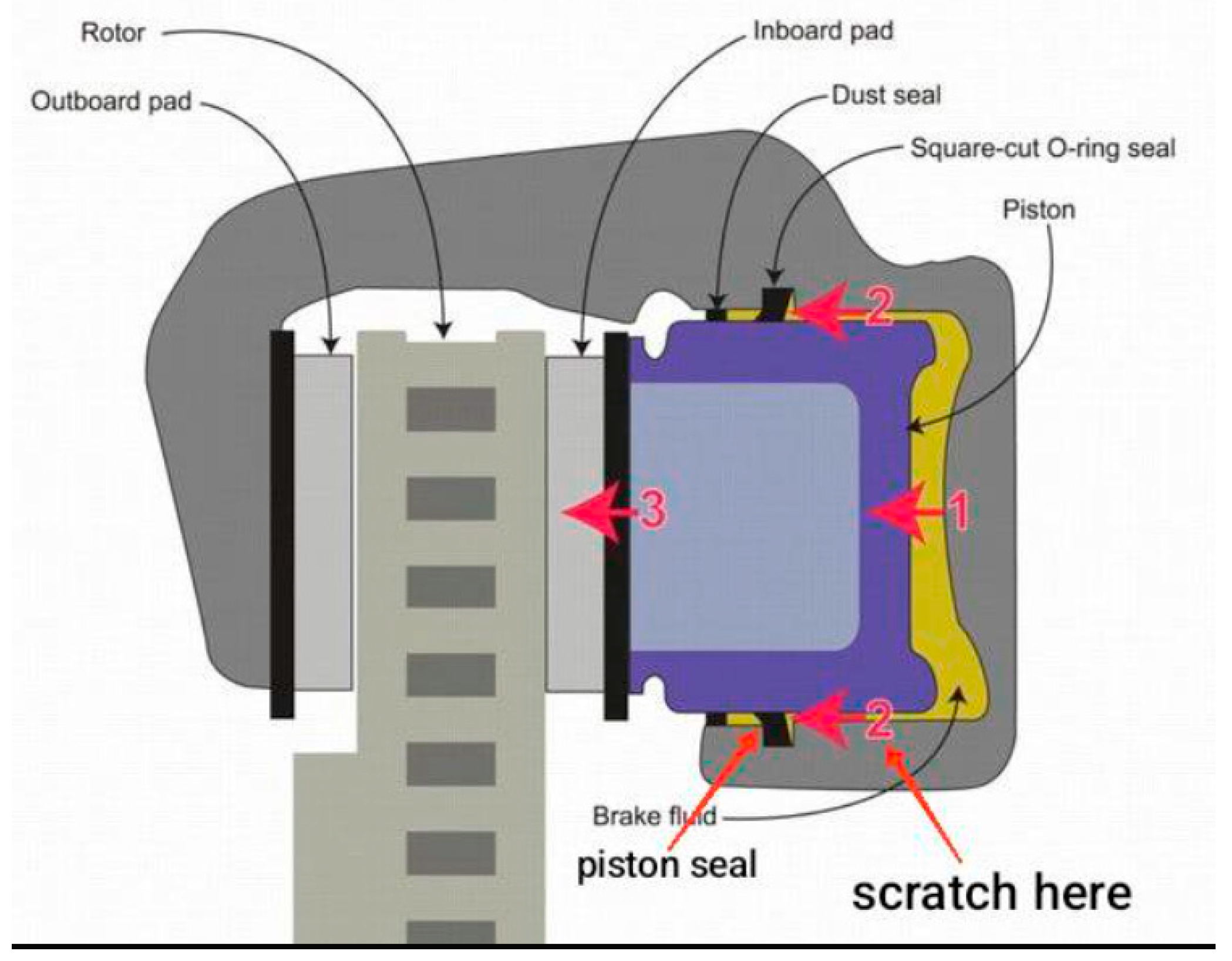 Rotor
Inboard pad
Outboard pad
Dust seal
Square-cut O-ring seal
Piston
2
3
1
2
Brake fluid
piston seal
scratch here