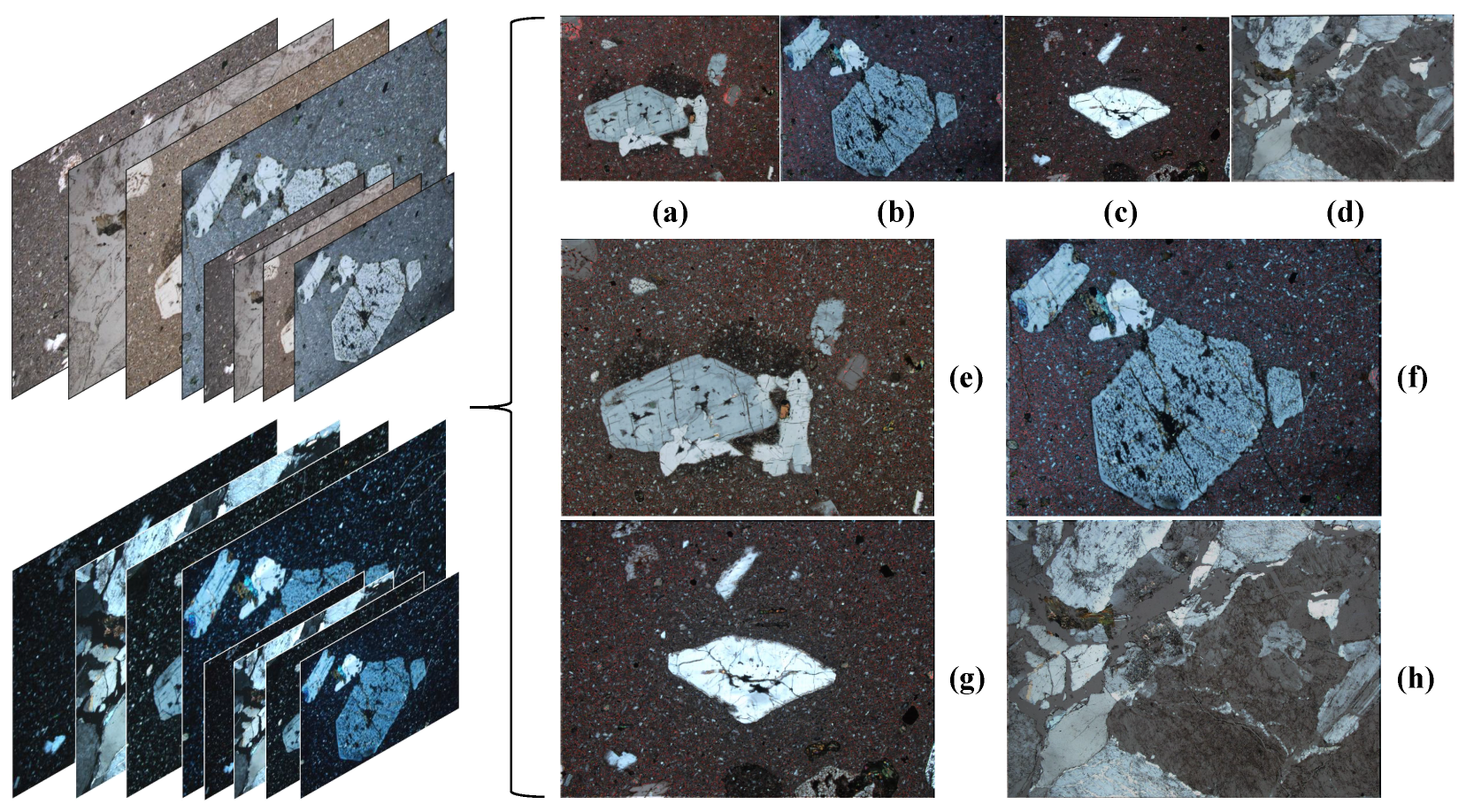 (a) (b) (c) (d)

(e) (f)

(g) (h)