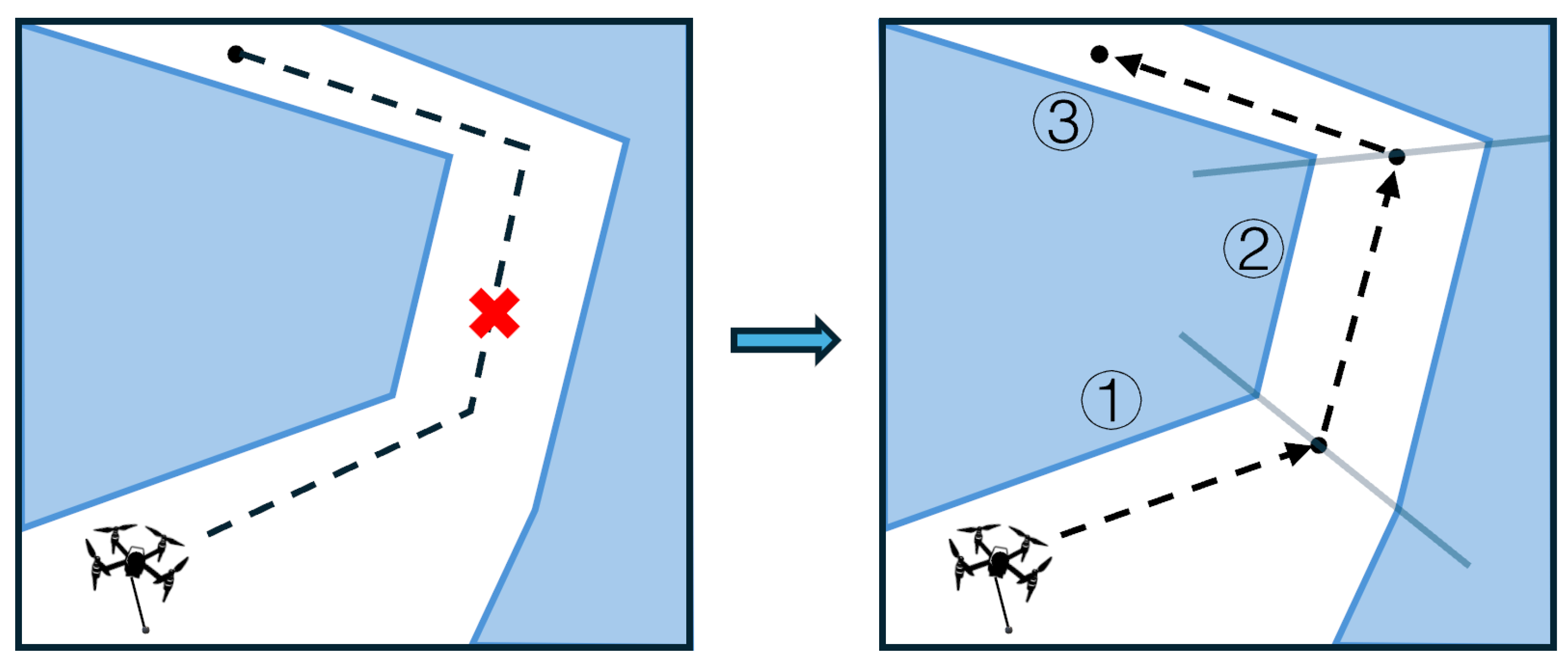 ③
②
①