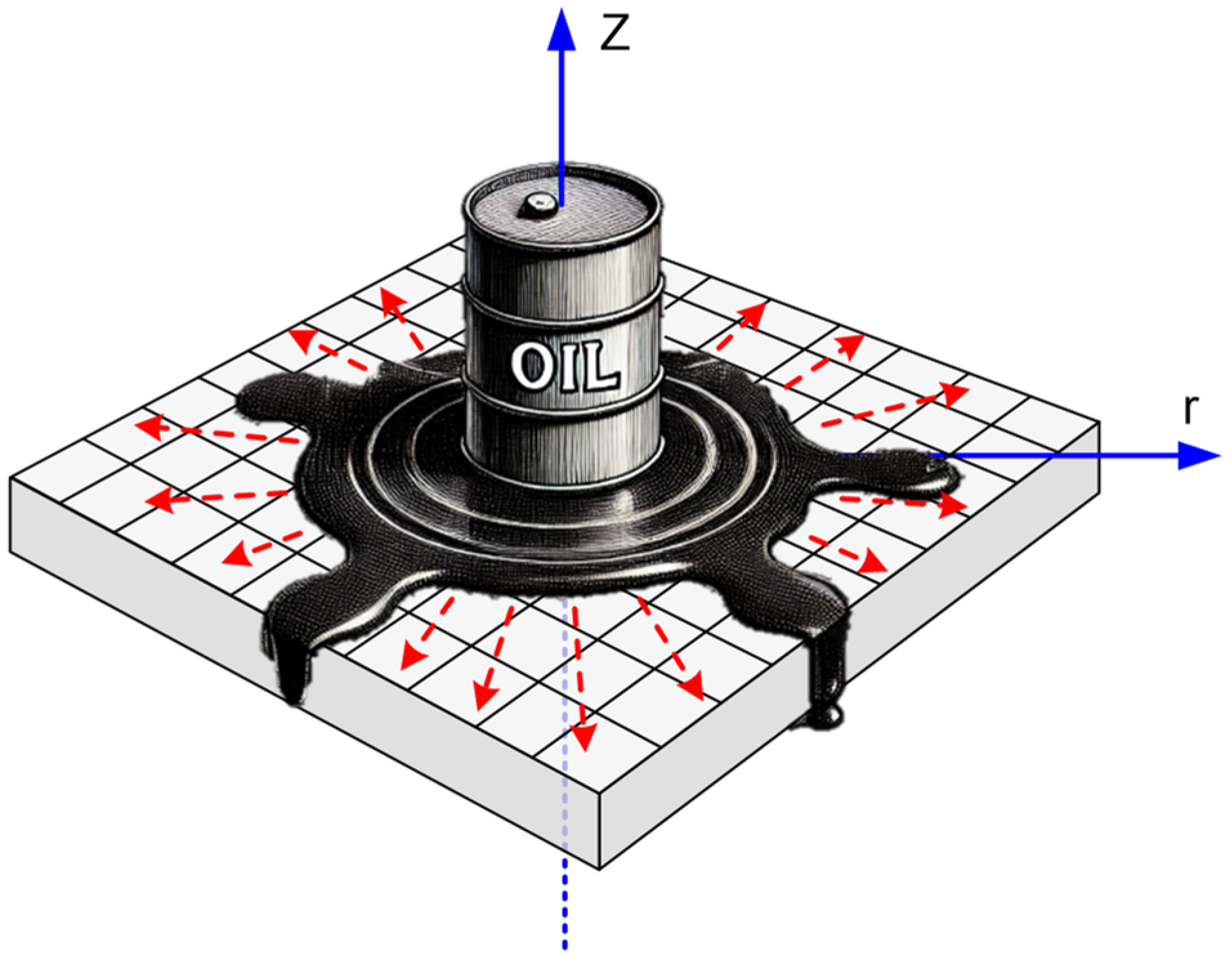 Z
OIL
r